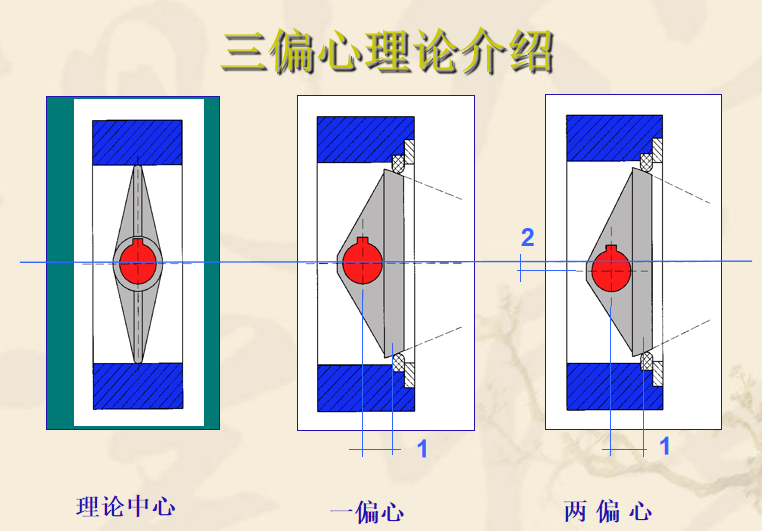 三偏心理论介绍

2

1

1

理论中心

一偏心

两 偏 心