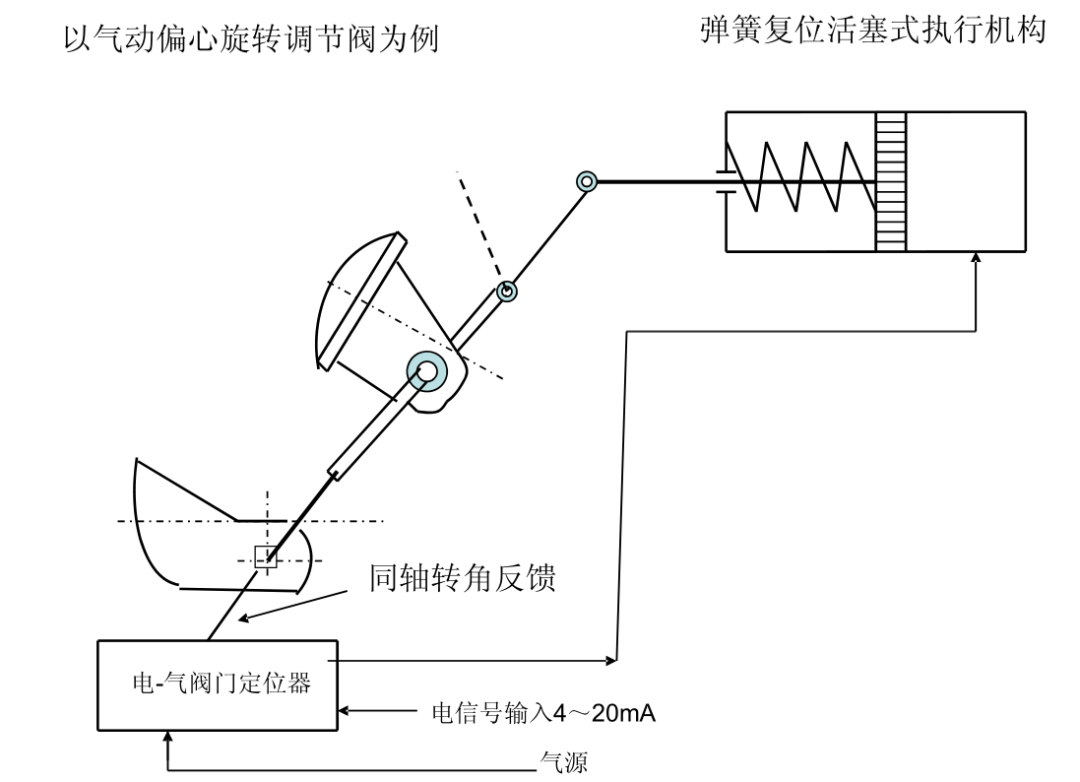 以气动偏心旋转调节阀为例

弹簧复位活塞式执行机构

同轴转角反馈

电-气阀门定位器

电信号输入4～20mA

气源