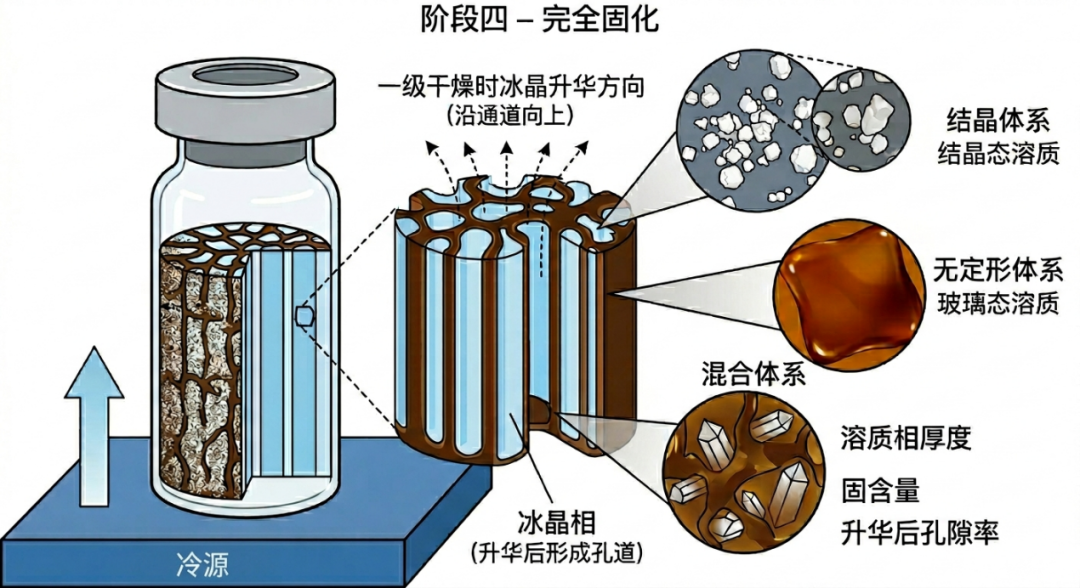 阶段四 – 完全固化

一级干燥时冰晶升华方向
(沿通道向上)

结晶体系
结晶态溶质

无定形体系
玻璃态溶质

混合体系

溶质相厚度

固含量

升华后孔隙率

冰晶相
(升华后形成孔道)

冷源