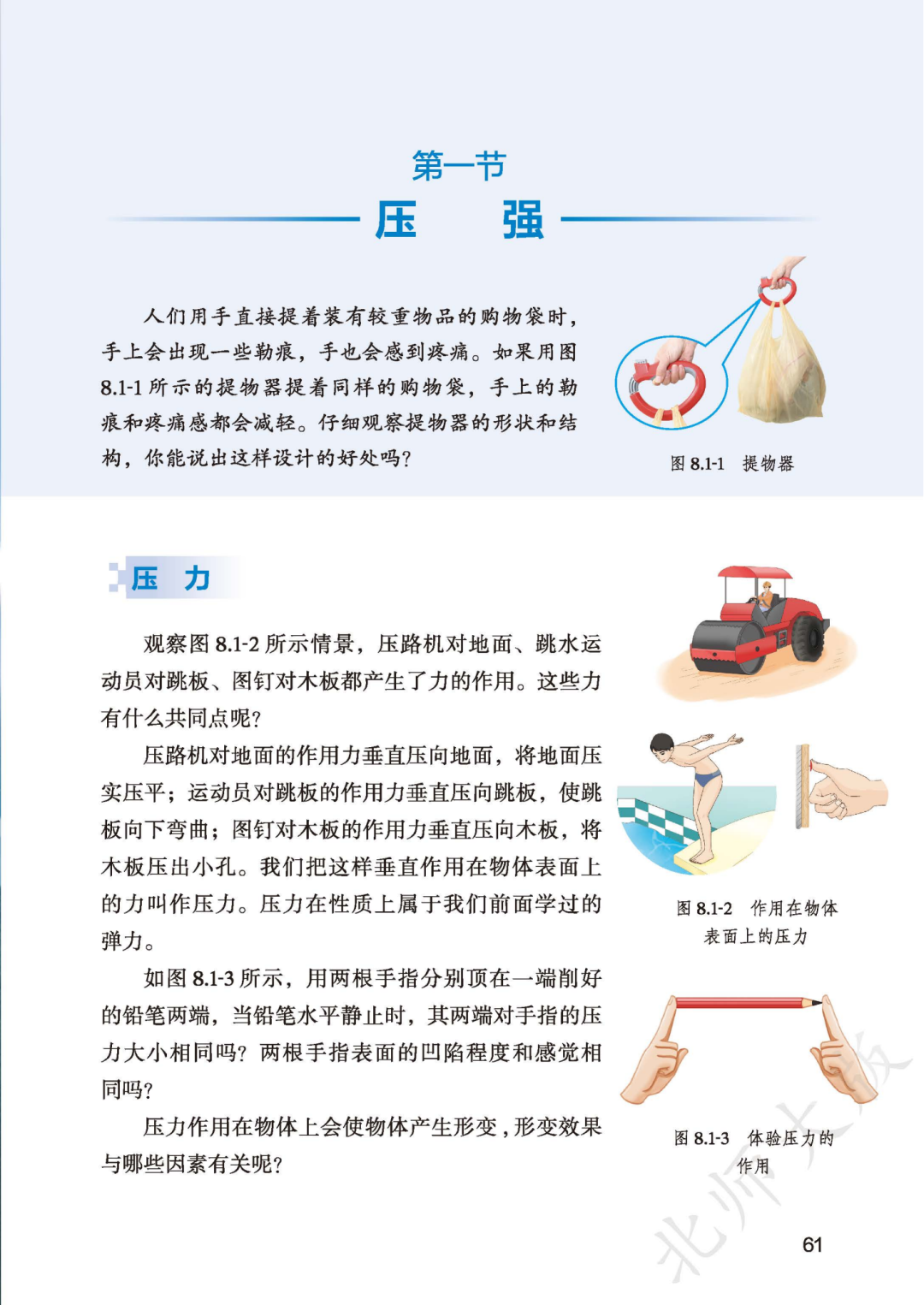 第一节

压　强

人们用手直接提着装有较重物品的购物袋时，手上会出现一些勒痕，手也会感到疼痛。如果用图 8.1-1 所示的提物器提着同样的购物袋，手上的勒痕和疼痛感都会减轻。仔细观察提物器的形状和结构，你能说出这样设计的好处吗？

图 8.1-1　提物器

压　力

观察图 8.1-2 所示情景，压路机对地面、跳水运动员对跳板、图钉对木板都产生了力的作用。这些力有什么共同点呢？

压路机对地面的作用力垂直压向地面，将地面压实压平；运动员对跳板的作用力垂直压向跳板，使跳板向下弯曲；图钉对木板的作用力垂直压向木板，将木板压出小孔。我们把这样垂直作用在物体表面上的力叫作压力。压力在性质上属于我们前面学过的弹力。

如图 8.1-3 所示，用两根手指分别顶在一端削好的铅笔两端，当铅笔水平静止时，其两端对手指的压力大小相同吗？两根手指表面的凹陷程度和感觉相同吗？

压力作用在物体上会使物体产生形变，形变效果与哪些因素有关呢？

图 8.1-2　作用在物体表面上的压力

图 8.1-3　体验压力的作用

北师大版

61