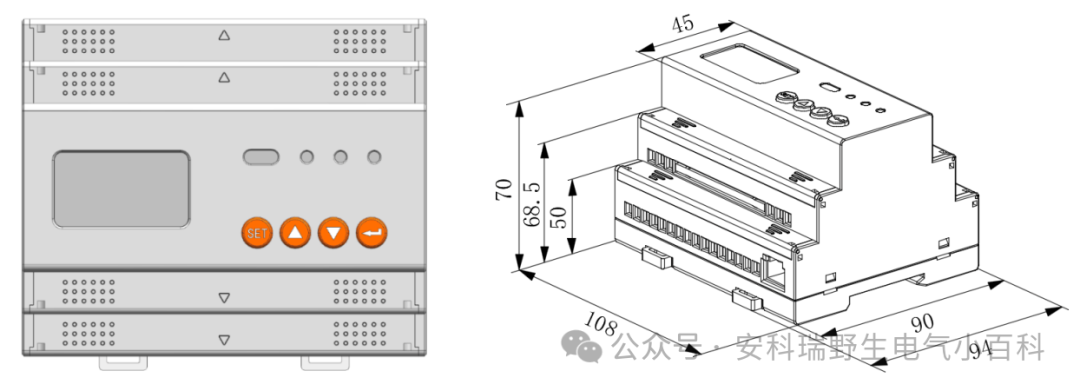 SET

45
70
68.5
50
108
90
94

公众号 · 安科瑞野生电气小百科