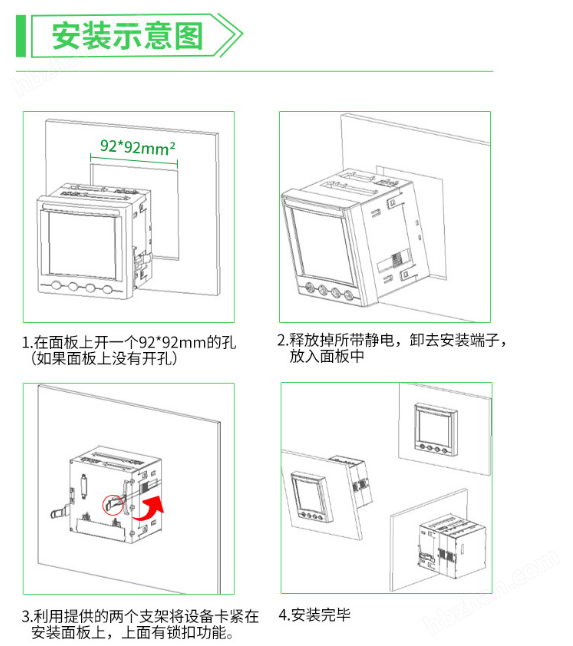 安装示意图

92*92mm²

1.在面板上开一个92*92mm的孔（如果面板上没有开孔）

2.释放掉所带静电，卸去安装端子，放入面板中

3.利用提供的两个支架将设备卡紧在安装面板上，上面有锁扣功能。

4.安装完毕

hbzhan.com