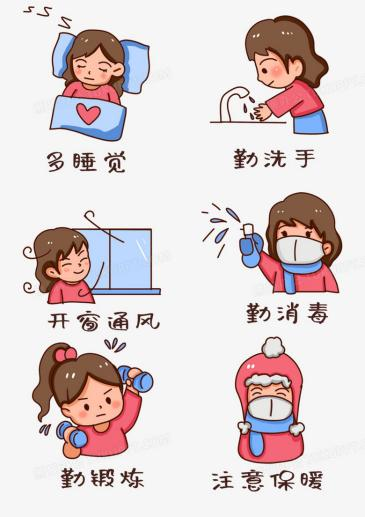 多睡觉

勤洗手

开窗通风

勤消毒

勤锻炼

注意保暖