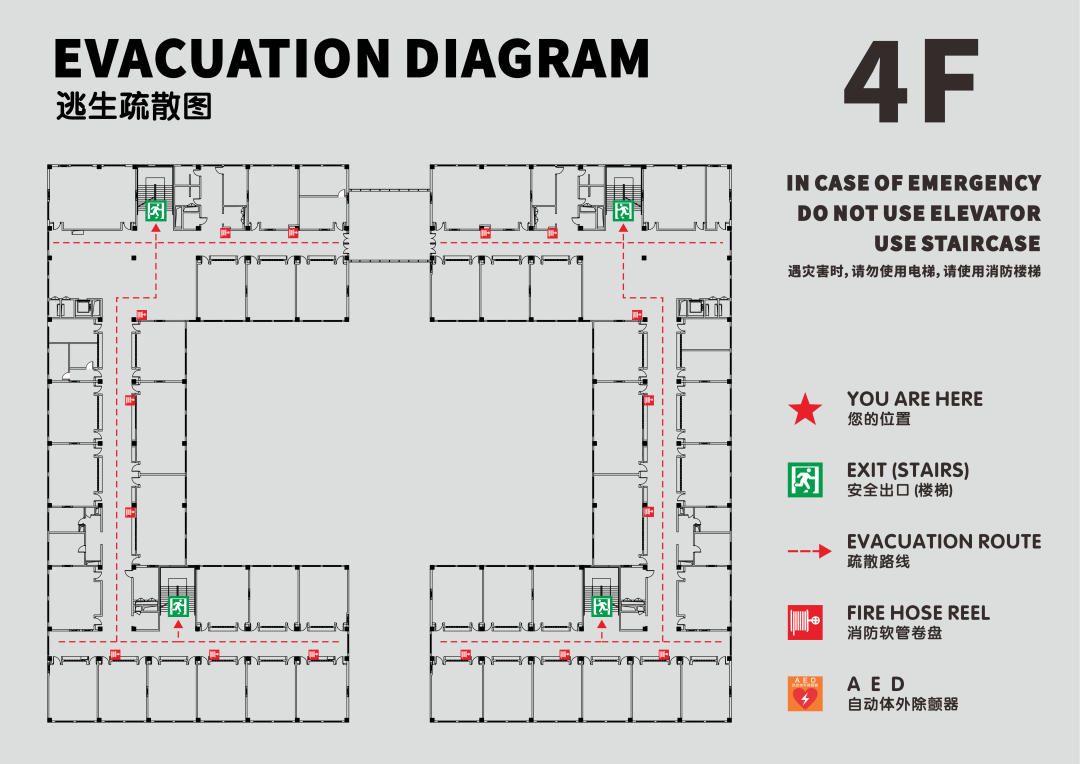 EVACUATION DIAGRAM
逃生疏散图

4F

IN CASE OF EMERGENCY
DO NOT USE ELEVATOR
USE STAIRCASE
遇灾害时，请勿使用电梯，请使用消防楼梯

YOU ARE HERE
您的位置

EXIT (STAIRS)
安全出口 (楼梯)

EVACUATION ROUTE
疏散路线

FIRE HOSE REEL
消防软管卷盘

AED
A E D
自动体外除颤器