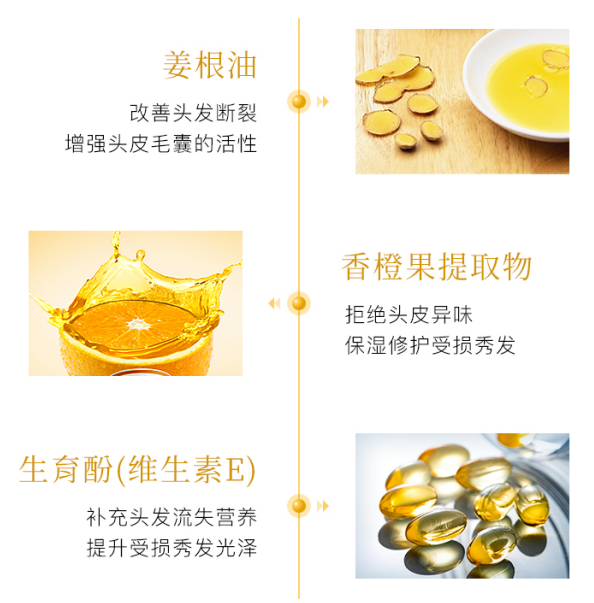 姜根油

改善头发断裂
增强头皮毛囊的活性

香橙果提取物

拒绝头皮异味
保湿修护受损秀发

生育酚(维生素E)

补充头发流失营养
提升受损秀发光泽