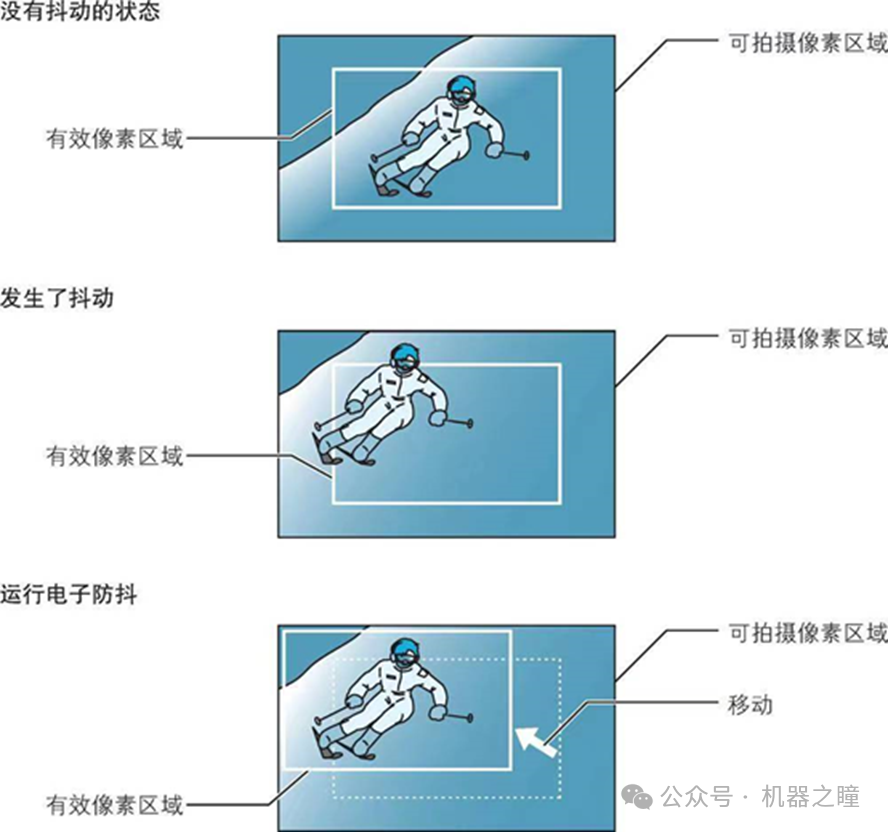 没有抖动的状态

可拍摄像素区域

有效像素区域

发生了抖动

可拍摄像素区域

有效像素区域

运行电子防抖

可拍摄像素区域

移动

有效像素区域

公众号 · 机器之瞳