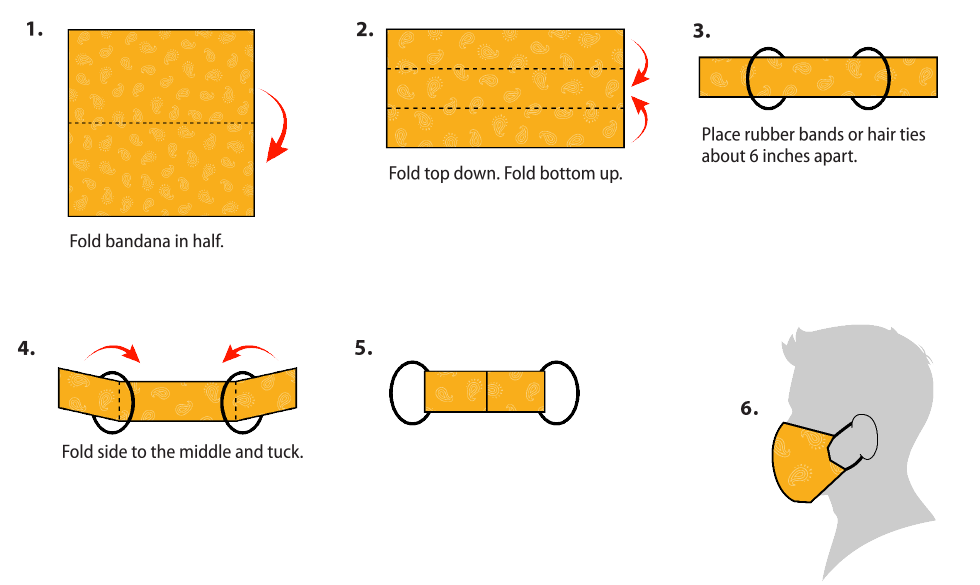 1.

Fold bandana in half.

2.

Fold top down. Fold bottom up.

3.

Place rubber bands or hair ties about 6 inches apart.

4.

Fold side to the middle and tuck.

5.

6.