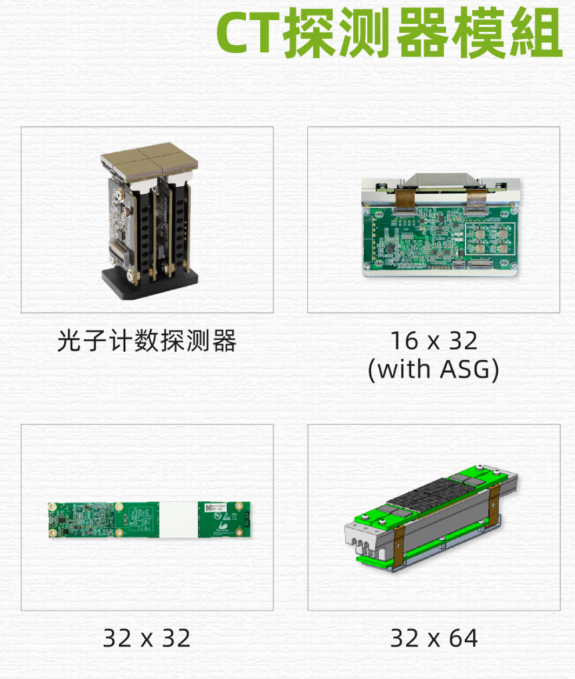 CT探测器模組

光子计数探测器

16 x 32
(with ASG)

32 x 32

32 x 64