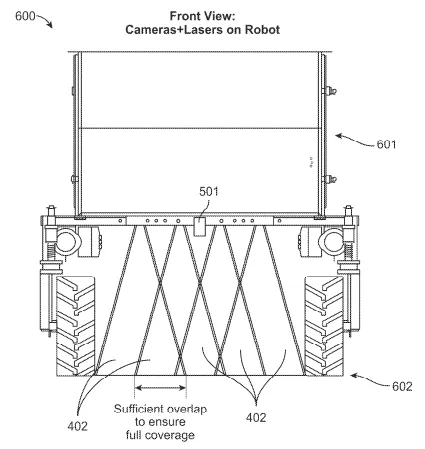 600

Front View:
Cameras+Lasers on Robot

601

501

602

402

Sufficient overlap to ensure full coverage

402