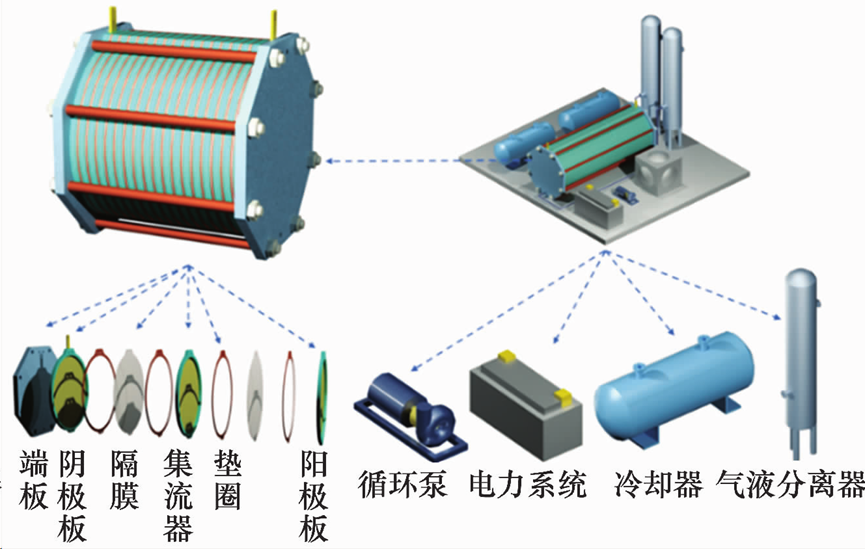 端板 阴极板 隔膜 集流器 垫圈 阳极板

循环泵 电力系统 冷却器 气液分离器