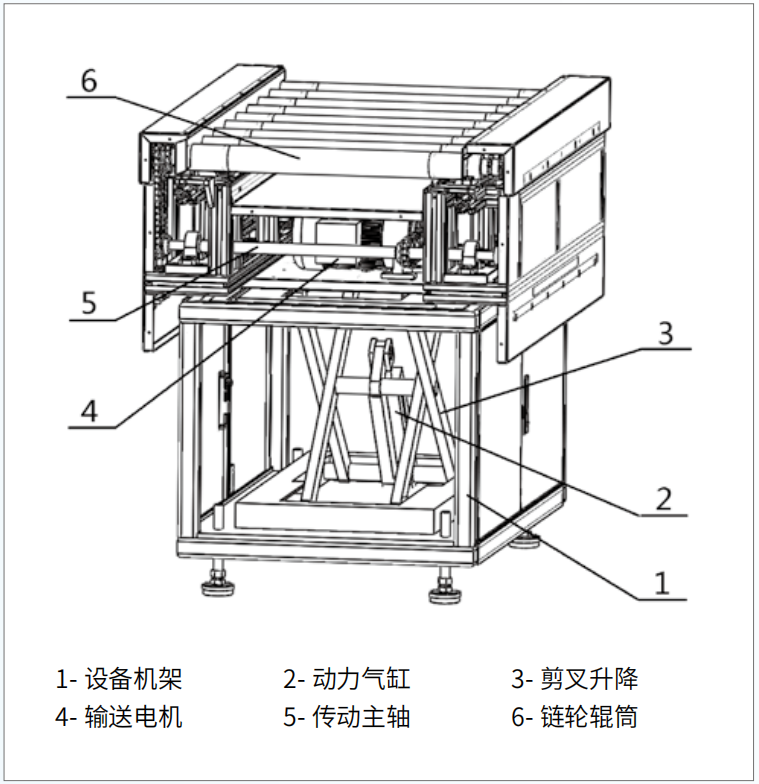 6

5

4

3

2

1

1- 设备机架
2- 动力气缸
3- 剪叉升降
4- 输送电机
5- 传动主轴
6- 链轮辊筒