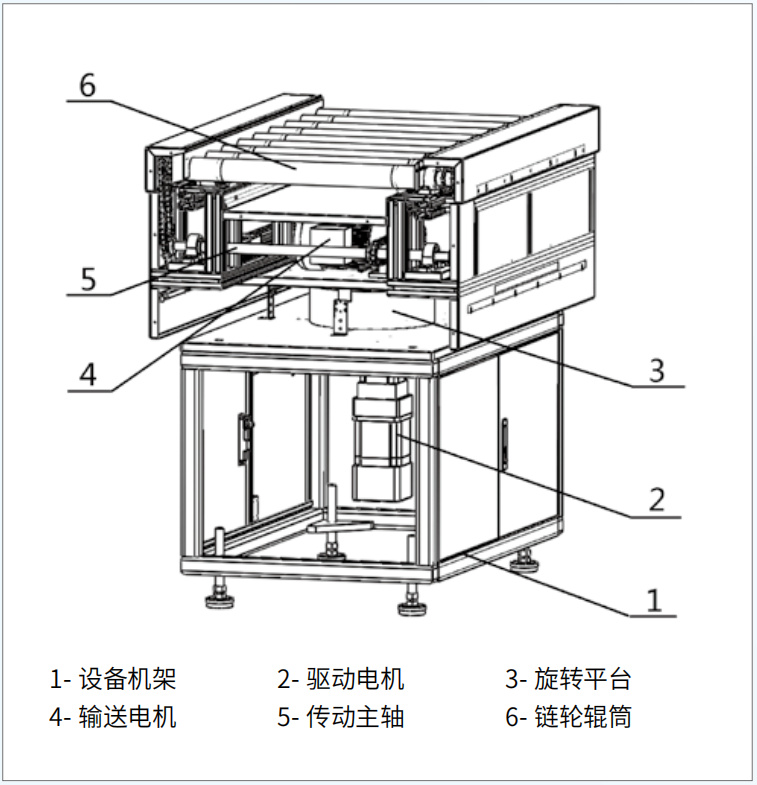 6

5

4

3

2

1

1- 设备机架　2- 驱动电机　3- 旋转平台
4- 输送电机　5- 传动主轴　6- 链轮辊筒