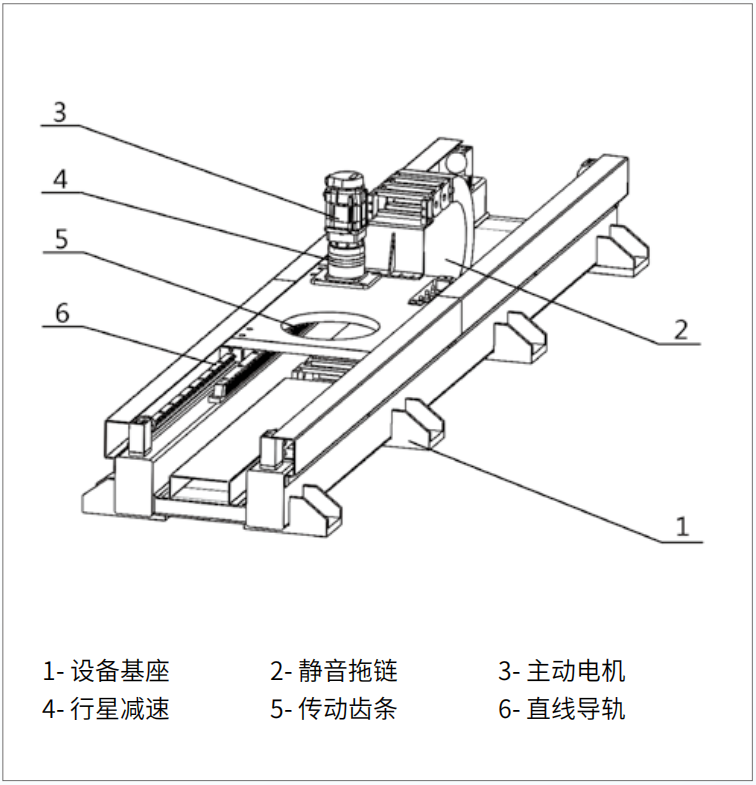 3
4
5
6
2
1

1- 设备基座
2- 静音拖链
3- 主动电机
4- 行星减速
5- 传动齿条
6- 直线导轨