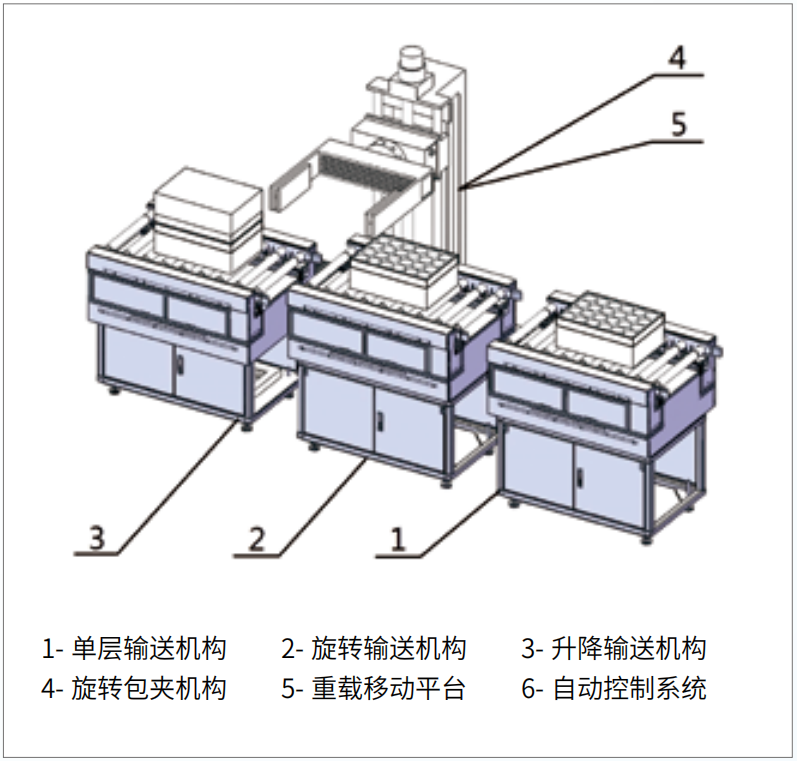 4
5
3
2
1

1- 单层输送机构
2- 旋转输送机构
3- 升降输送机构
4- 旋转包夹机构
5- 重载移动平台
6- 自动控制系统