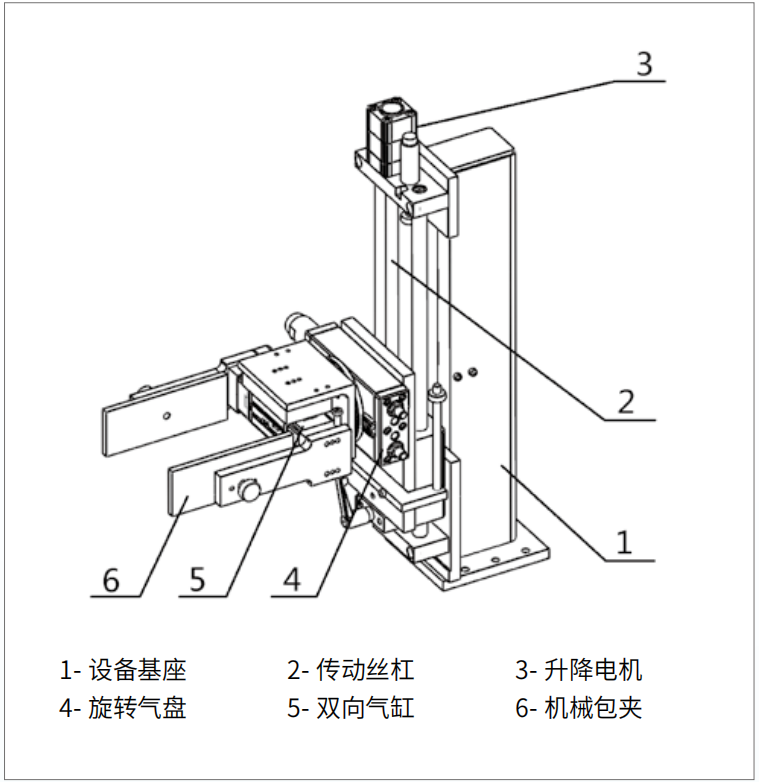 3

2

1

6

5

4

1- 设备基座
2- 传动丝杠
3- 升降电机
4- 旋转气盘
5- 双向气缸
6- 机械包夹