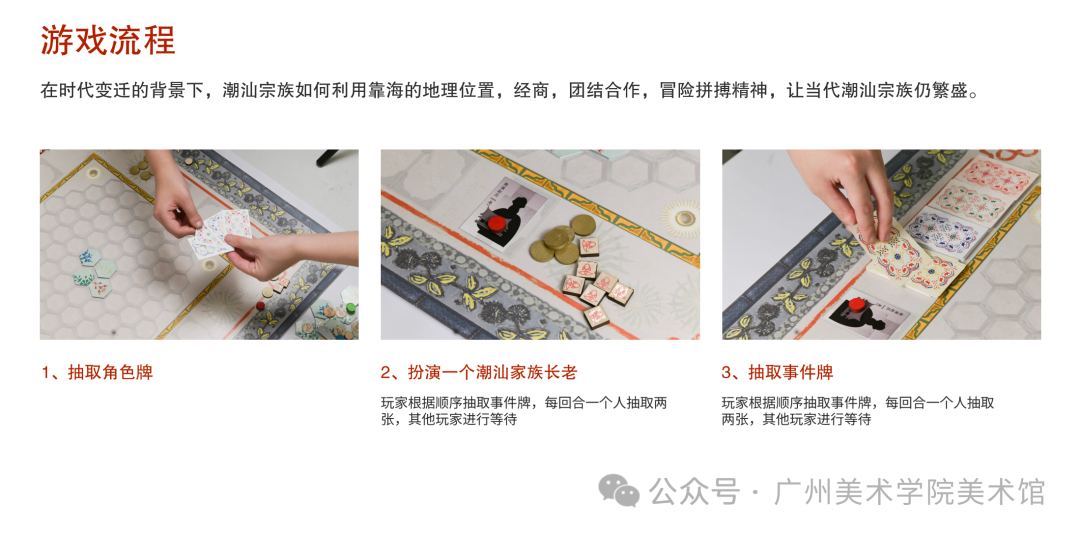 游戏流程

在时代变迁的背景下，潮汕宗族如何利用靠海的地理位置，经商，团结合作，冒险拼搏精神，让当代潮汕宗族仍繁盛。

1、抽取角色牌

2、扮演一个潮汕家族长老

玩家根据顺序抽取事件牌，每回合一个人抽取两张，其他玩家进行等待

3、抽取事件牌

玩家根据顺序抽取事件牌，每回合一个人抽取两张，其他玩家进行等待

公众号 · 广州美术学院美术馆