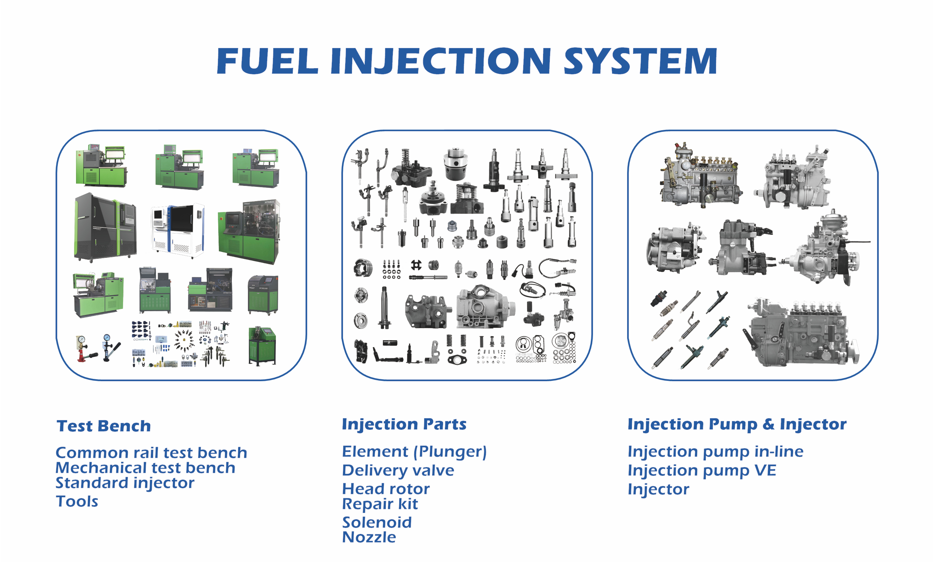 FUEL INJECTION SYSTEM

Test Bench

Common rail test bench
Mechanical test bench
Standard injector
Tools

Injection Parts

Element (Plunger)
Delivery valve
Head rotor
Repair kit
Solenoid
Nozzle

Injection Pump & Injector

Injection pump in-line
Injection pump VE
Injector