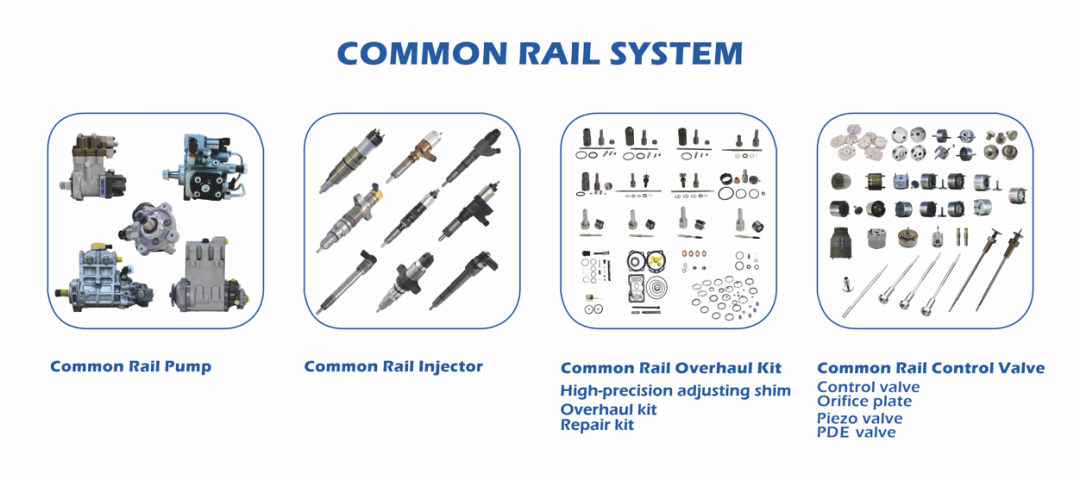 COMMON RAIL SYSTEM

Common Rail Pump

Common Rail Injector

Common Rail Overhaul Kit
High-precision adjusting shim
Overhaul kit
Repair kit

Common Rail Control Valve
Control valve
Orifice plate
Piezo valve
PDE valve