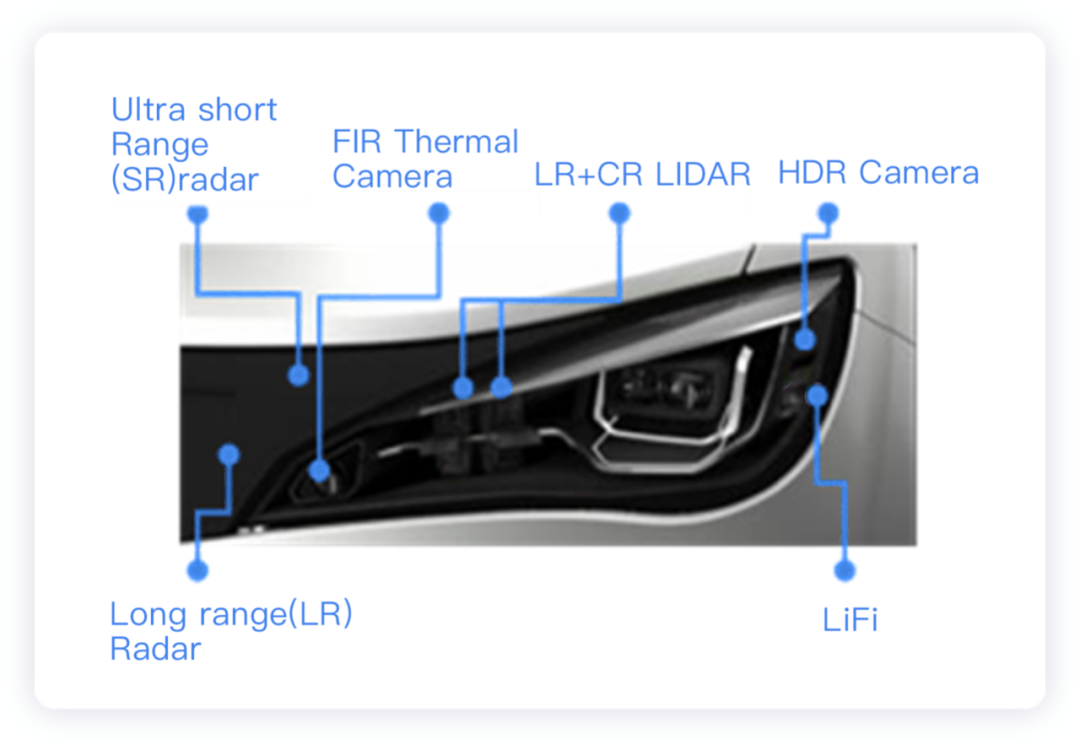 Ultra short Range (SR)radar

FIR Thermal Camera

LR+CR LIDAR

HDR Camera

Long range(LR) Radar

LiFi