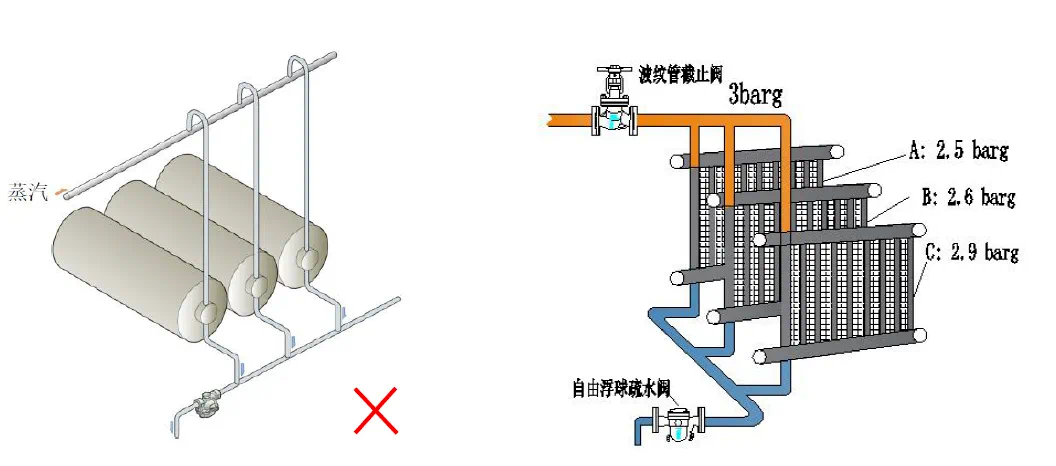 蒸汽

波纹管截止阀
3barg
A: 2.5 barg
B: 2.6 barg
C: 2.9 barg
自由浮球疏水阀