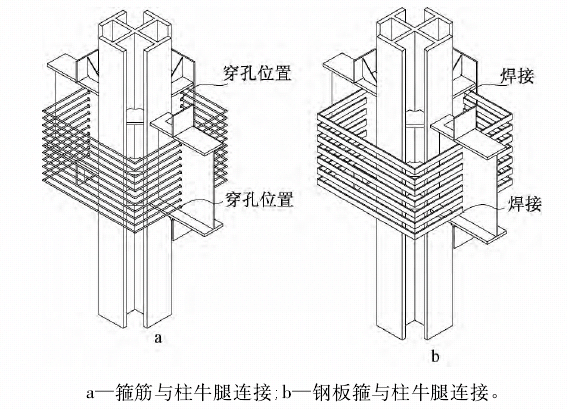 穿孔位置
穿孔位置
a
焊接
焊接
b
a—箍筋与柱牛腿连接；b—钢板箍与柱牛腿连接。