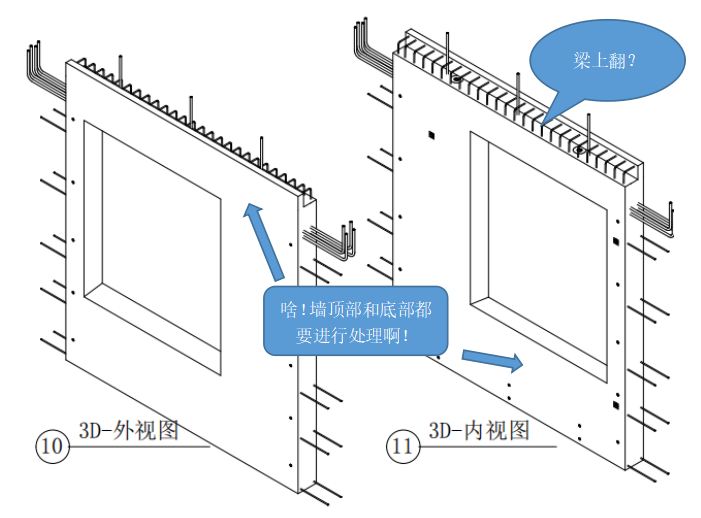 梁上翻?

啥!墙顶部和底部都要进行处理啊!

10 3D-外视图

11 3D-内视图