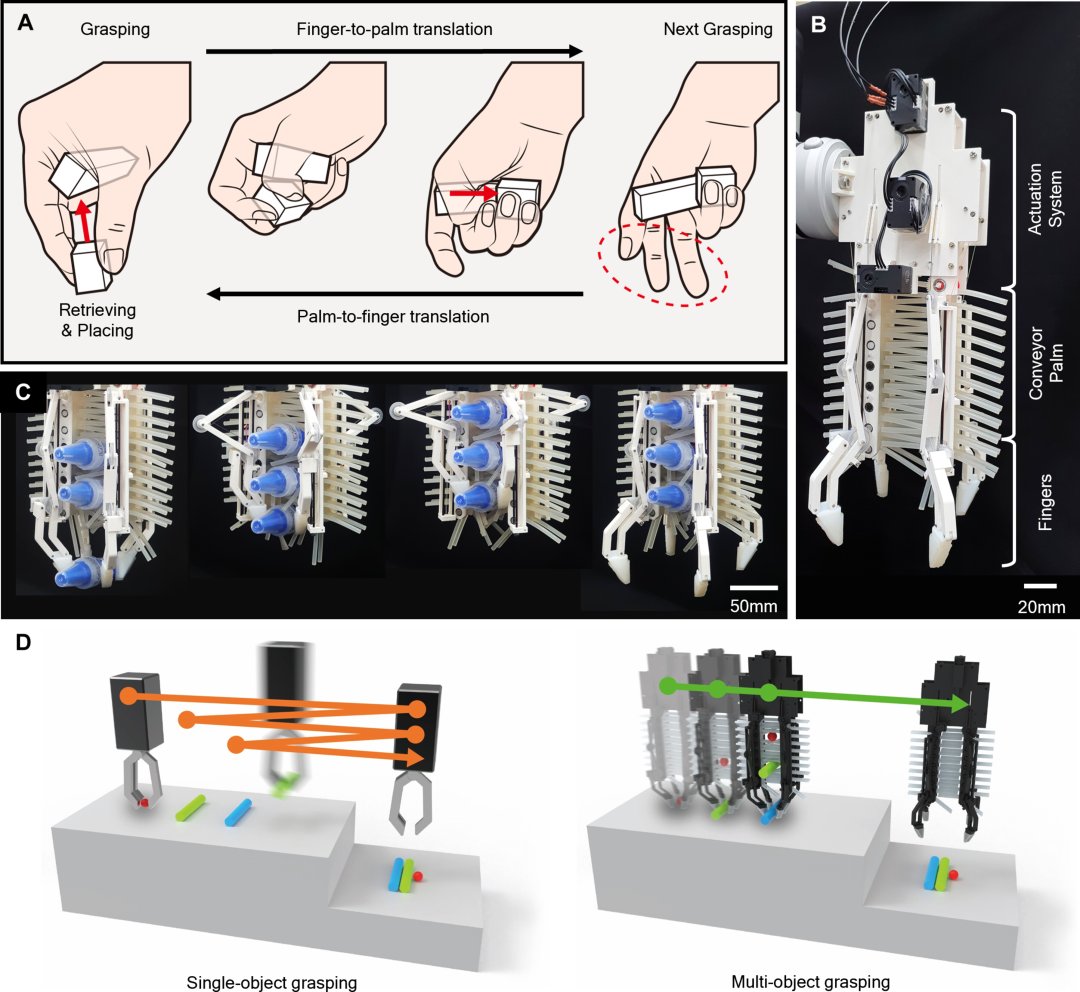 A

Grasping

Finger-to-palm translation

Next Grasping

Retrieving & Placing

Palm-to-finger translation

B

Actuation System

Conveyor Palm

Fingers

20mm

C

50mm

D

Single-object grasping

Multi-object grasping