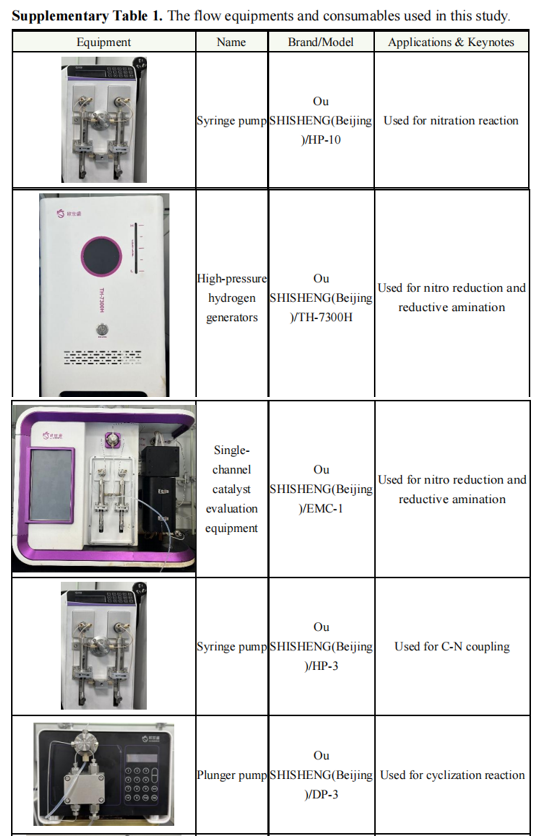 **Supplementary Table 1.** The flow equipments and consumables used in this study.

| Equipment | Name | Brand/Model | Applications & Keynotes |
|---|---|---|---|
| | Syringe pump | Ou SHISHENG(Beijing)/HP-10 | Used for nitration reaction |
| TH-7300H | High-pressure hydrogen generators | Ou SHISHENG(Beijing)/TH-7300H | Used for nitro reduction and reductive amination |
| | Single-channel catalyst evaluation equipment | Ou SHISHENG(Beijing)/EMC-1 | Used for nitro reduction and reductive amination |
| | Syringe pump | Ou SHISHENG(Beijing)/HP-3 | Used for C-N coupling |
| | Plunger pump | Ou SHISHENG(Beijing)/DP-3 | Used for cyclization reaction |