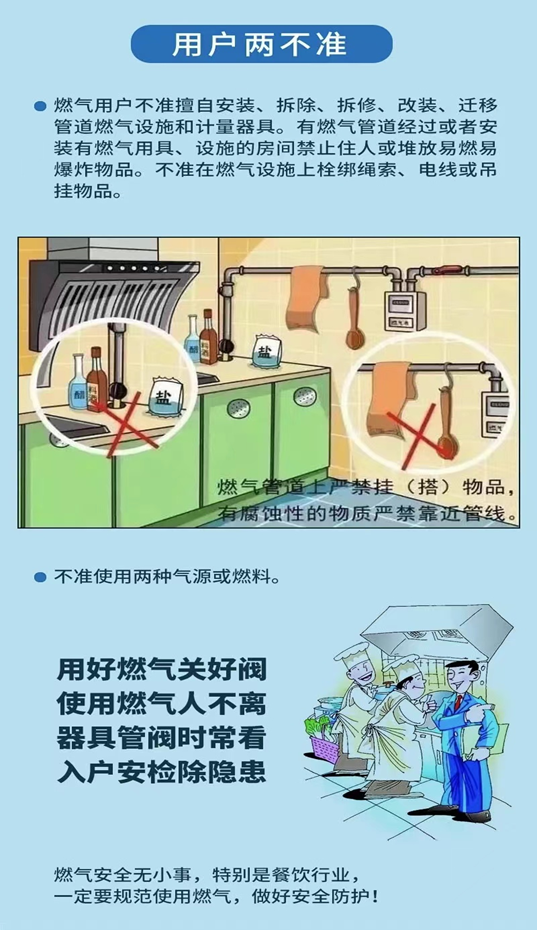 用户两不准

燃气用户不准擅自安装、拆除、拆修、改装、迁移管道燃气设施和计量器具。有燃气管道经过或者安装有燃气用具、设施的房间禁止住人或堆放易燃易爆炸物品。不准在燃气设施上栓绑绳索、电线或吊挂物品。

醋 盐 醋 盐

燃气管道上严禁挂（搭）物品，有腐蚀性的物质严禁靠近管线。

不准使用两种气源或燃料。

用好燃气关好阀
使用燃气人不离
器具管阀时常看
入户安检除隐患

燃气安全无小事，特别是餐饮行业，一定要规范使用燃气，做好安全防护！