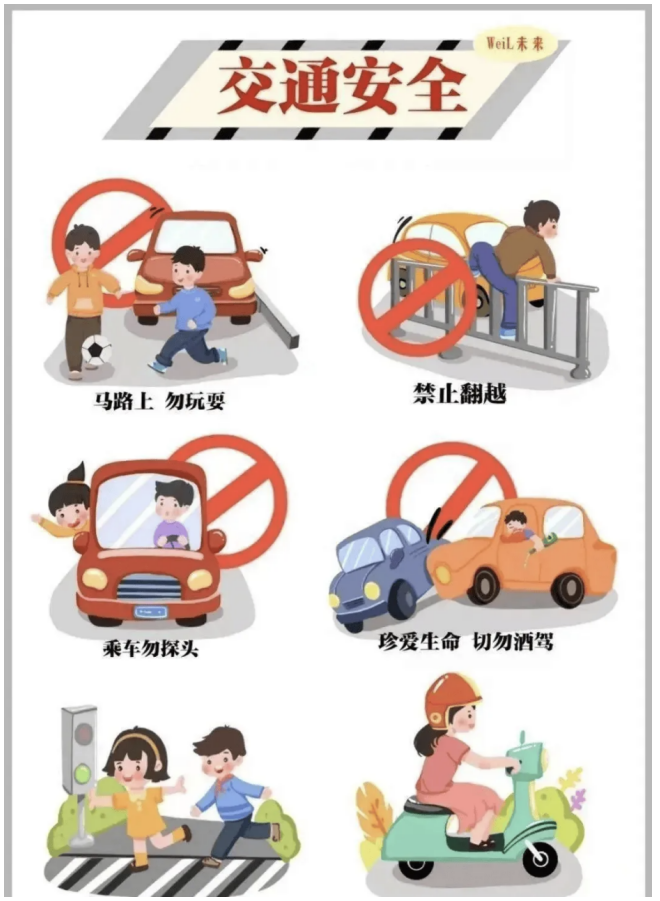 WeiL未来

交通安全

马路上 勿玩耍

禁止翻越

乘车勿探头

珍爱生命 切勿酒驾