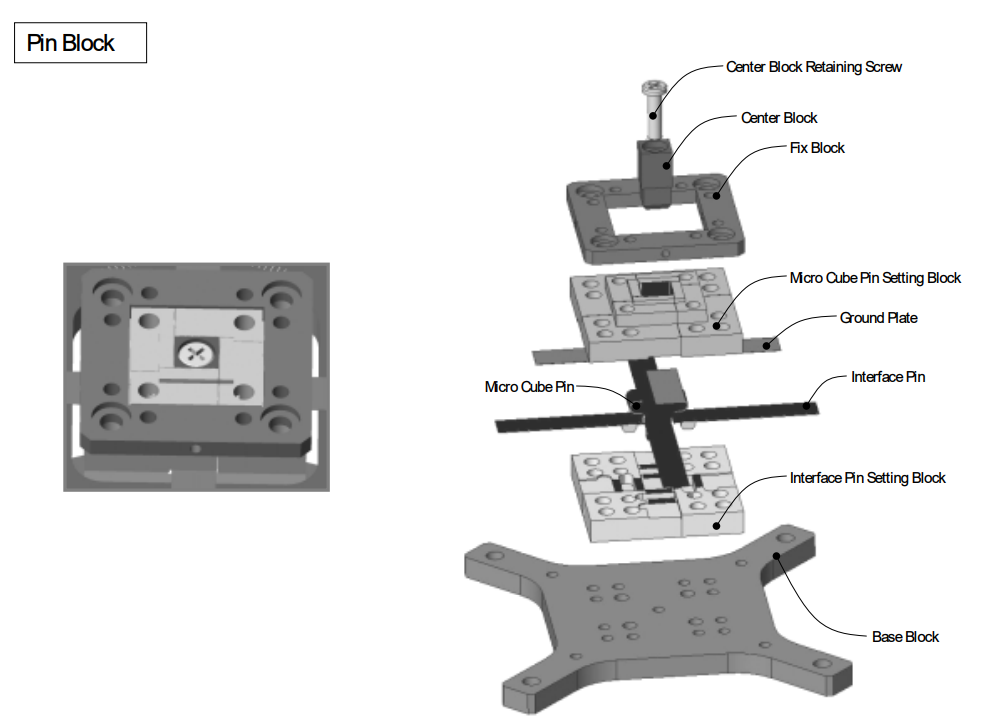 Pin Block

Center Block Retaining Screw
Center Block
Fix Block
Micro Cube Pin Setting Block
Ground Plate
Micro Cube Pin
Interface Pin
Interface Pin Setting Block
Base Block