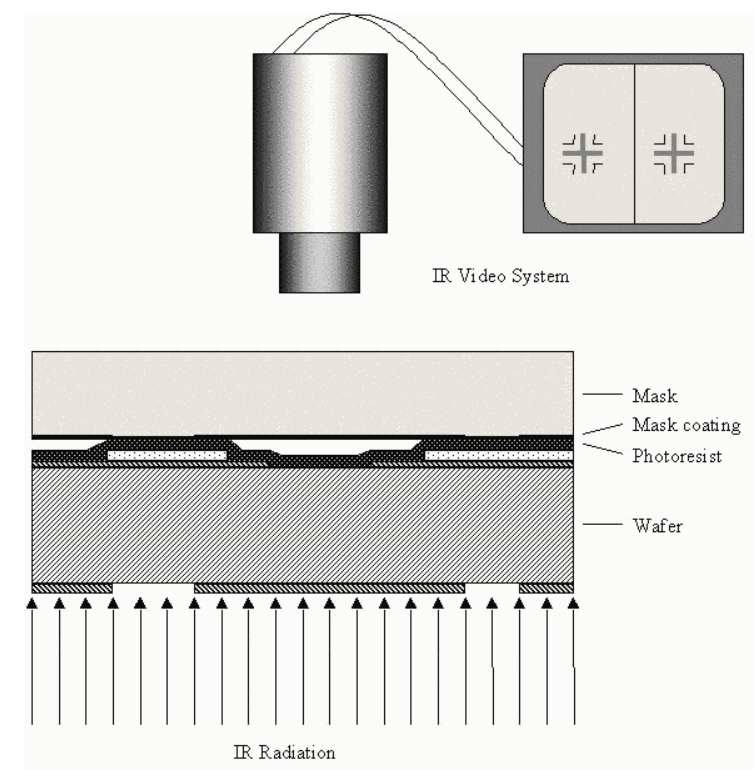 IR Video System

Mask
Mask coating
Photoresist
Wafer

IR Radiation