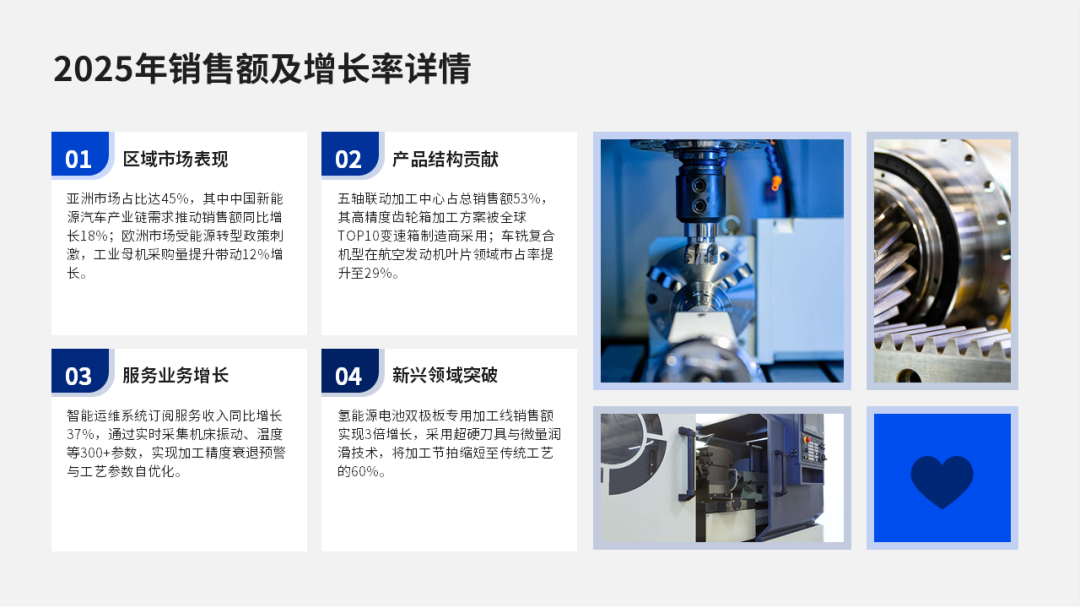 2025年销售额及增长率详情

01 区域市场表现

亚洲市场占比达45%，其中中国新能源汽车产业链需求推动销售额同比增长18%；欧洲市场受能源转型政策刺激，工业母机采购量提升带动12%增长。

02 产品结构贡献

五轴联动加工中心占总销售额53%，其高精度齿轮箱加工方案被全球TOP10变速箱制造商采用；车铣复合机型在航空发动机叶片领域市占率提升至29%。

03 服务业务增长

智能运维系统订阅服务收入同比增长37%，通过实时采集机床振动、温度等300+参数，实现加工精度衰退预警与工艺参数自优化。

04 新兴领域突破

氢能源电池双极板专用加工线销售额实现3倍增长，采用超硬刀具与微量润滑技术，将加工节拍缩短至传统工艺的60%。