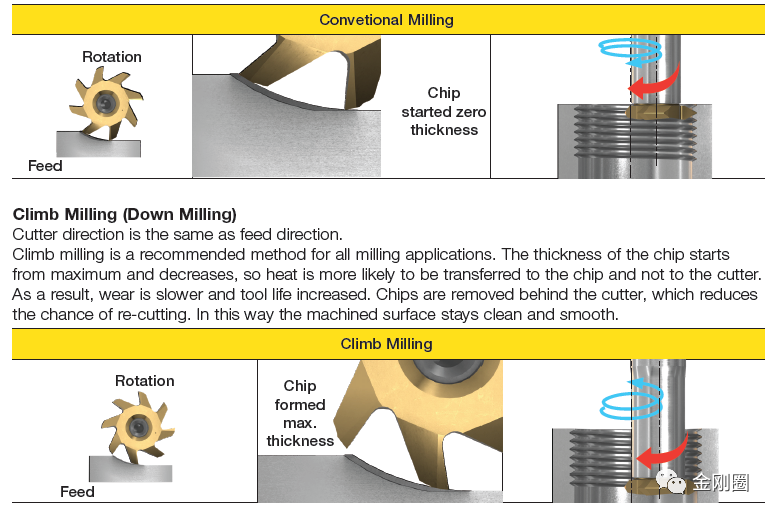 Convetional Milling

Rotation

Feed

Chip started zero thickness

**Climb Milling (Down Milling)**
Cutter direction is the same as feed direction.
Climb milling is a recommended method for all milling applications. The thickness of the chip starts from maximum and decreases, so heat is more likely to be transferred to the chip and not to the cutter. As a result, wear is slower and tool life increased. Chips are removed behind the cutter, which reduces the chance of re-cutting. In this way the machined surface stays clean and smooth.

Climb Milling

Rotation

Feed

Chip formed max. thickness

金刚圈