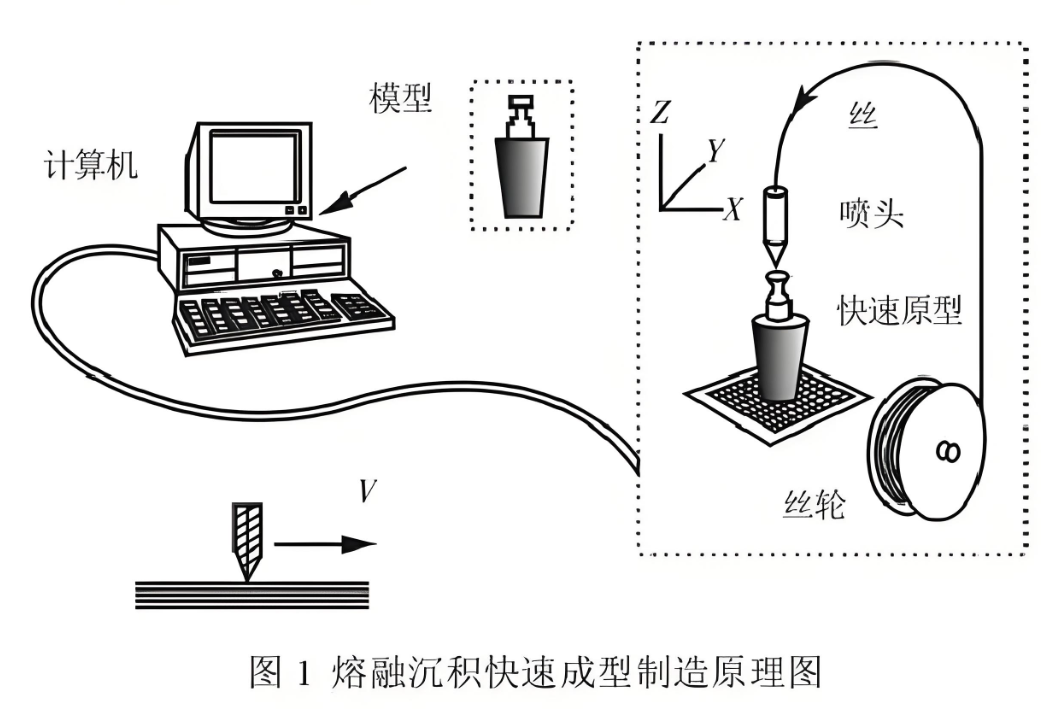 模型

计算机

$Z$
$Y$
$X$

丝

喷头

快速原型

丝轮

$V$

图 1 熔融沉积快速成型制造原理图