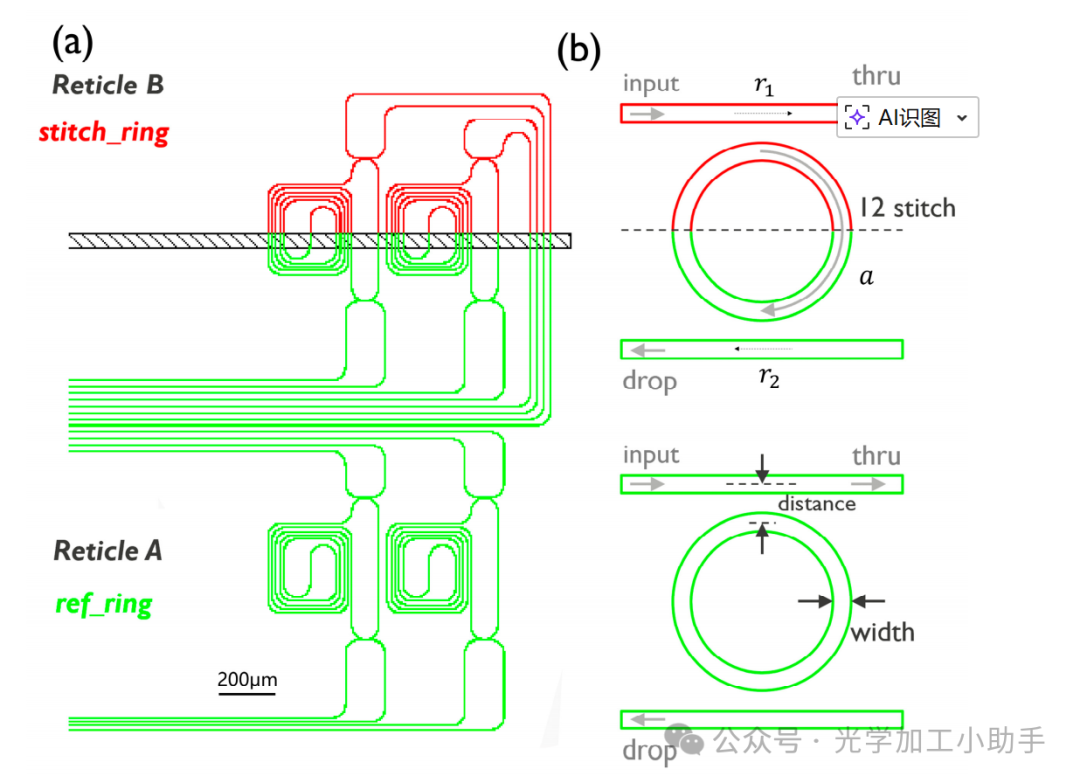 (a)
Reticle B
stitch_ring

Reticle A
ref_ring

200μm

(b)
input $r_1$ thru
AI识图
12 stitch
$a$
drop $r_2$

input thru
distance
width
drop

公众号 · 光学加工小助手