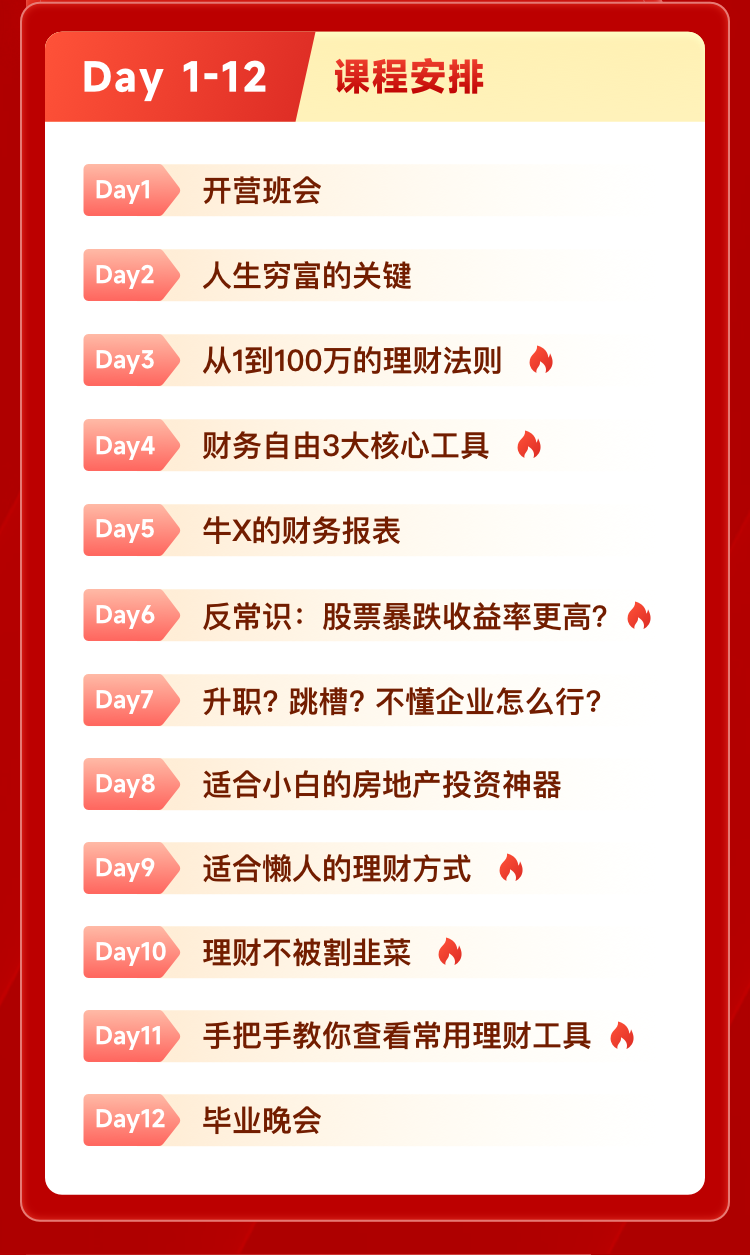 Day 1-12 课程安排

Day1 开营班会

Day2 人生穷富的关键

Day3 从1到100万的理财法则

Day4 财务自由3大核心工具

Day5 牛X的财务报表

Day6 反常识：股票暴跌收益率更高？

Day7 升职？跳槽？不懂企业怎么行？

Day8 适合小白的房地产投资神器

Day9 适合懒人的理财方式

Day10 理财不被割韭菜

Day11 手把手教你查看常用理财工具

Day12 毕业晚会