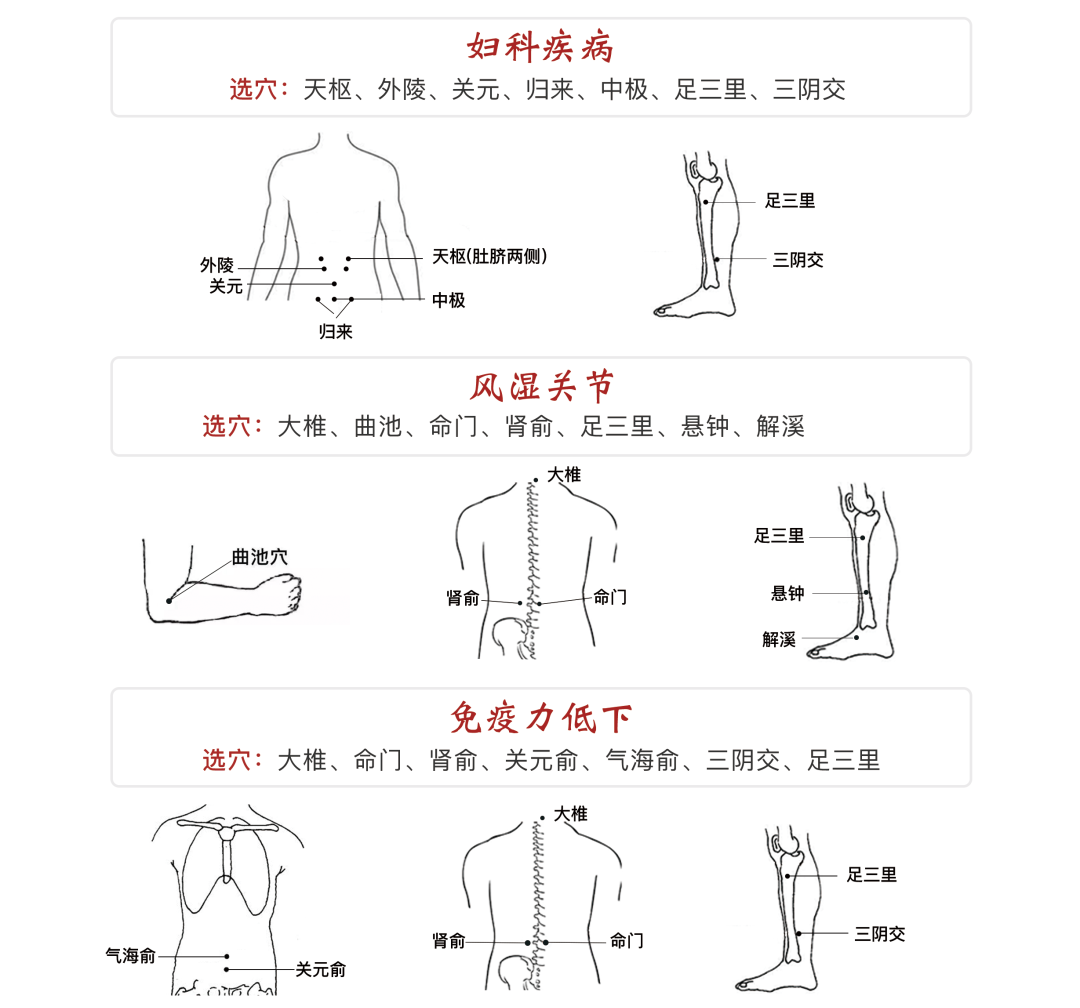 妇科疾病
选穴：天枢、外陵、关元、归来、中极、足三里、三阴交

外陵
关元
天枢(肚脐两侧)
中极
归来

足三里
三阴交

风湿关节
选穴：大椎、曲池、命门、肾俞、足三里、悬钟、解溪

曲池穴

大椎
肾俞
命门

足三里
悬钟
解溪

免疫力低下
选穴：大椎、命门、肾俞、关元俞、气海俞、三阴交、足三里

气海俞
关元俞

大椎
肾俞
命门

足三里
三阴交