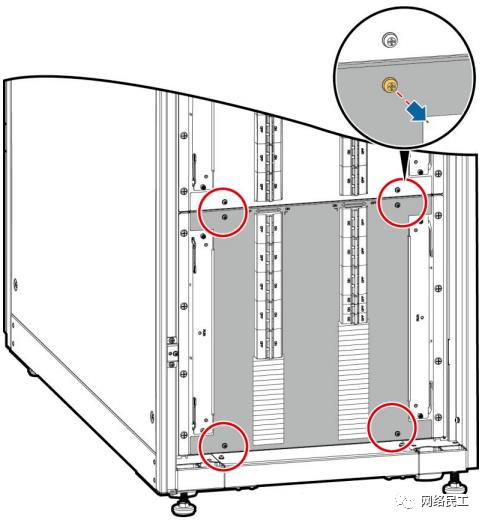 网络民工