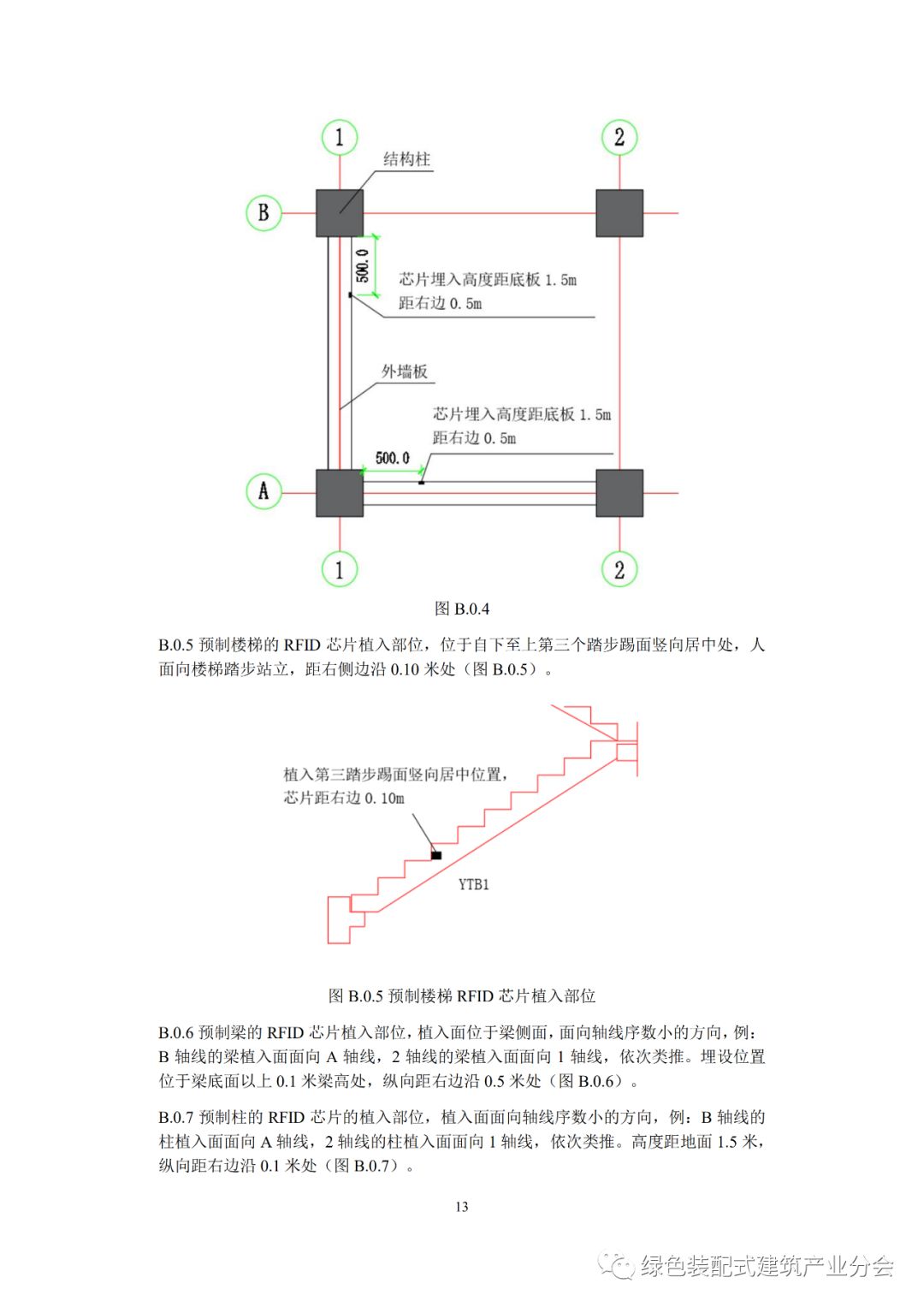 1

2

结构柱

B

500.0

芯片埋入高度距底板 1.5m
距右边 0.5m

外墙板

芯片埋入高度距底板 1.5m
距右边 0.5m

500.0

A

1

2

图 B.0.4

B.0.5 预制楼梯的 RFID 芯片植入部位，位于自下至上第三个踏步踢面竖向居中处，人面向楼梯踏步站立，距右侧边沿 0.10 米处（图 B.0.5）。

植入第三踏步踢面竖向居中位置，
芯片距右边 0.10m

YTB1

图 B.0.5 预制楼梯 RFID 芯片植入部位

B.0.6 预制梁的 RFID 芯片植入部位，植入面位于梁侧面，面向轴线序数小的方向，例：B 轴线的梁植入面面向 A 轴线，2 轴线的梁植入面面向 1 轴线，依次类推。埋设位置位于梁底面以上 0.1 米梁高处，纵向距右边沿 0.5 米处（图 B.0.6）。

B.0.7 预制柱的 RFID 芯片的植入部位，植入面面向轴线序数小的方向，例：B 轴线的柱植入面面向 A 轴线，2 轴线的柱植入面面向 1 轴线，依次类推。高度距地面 1.5 米，纵向距右边沿 0.1 米处（图 B.0.7）。

13

绿色装配式建筑产业分会