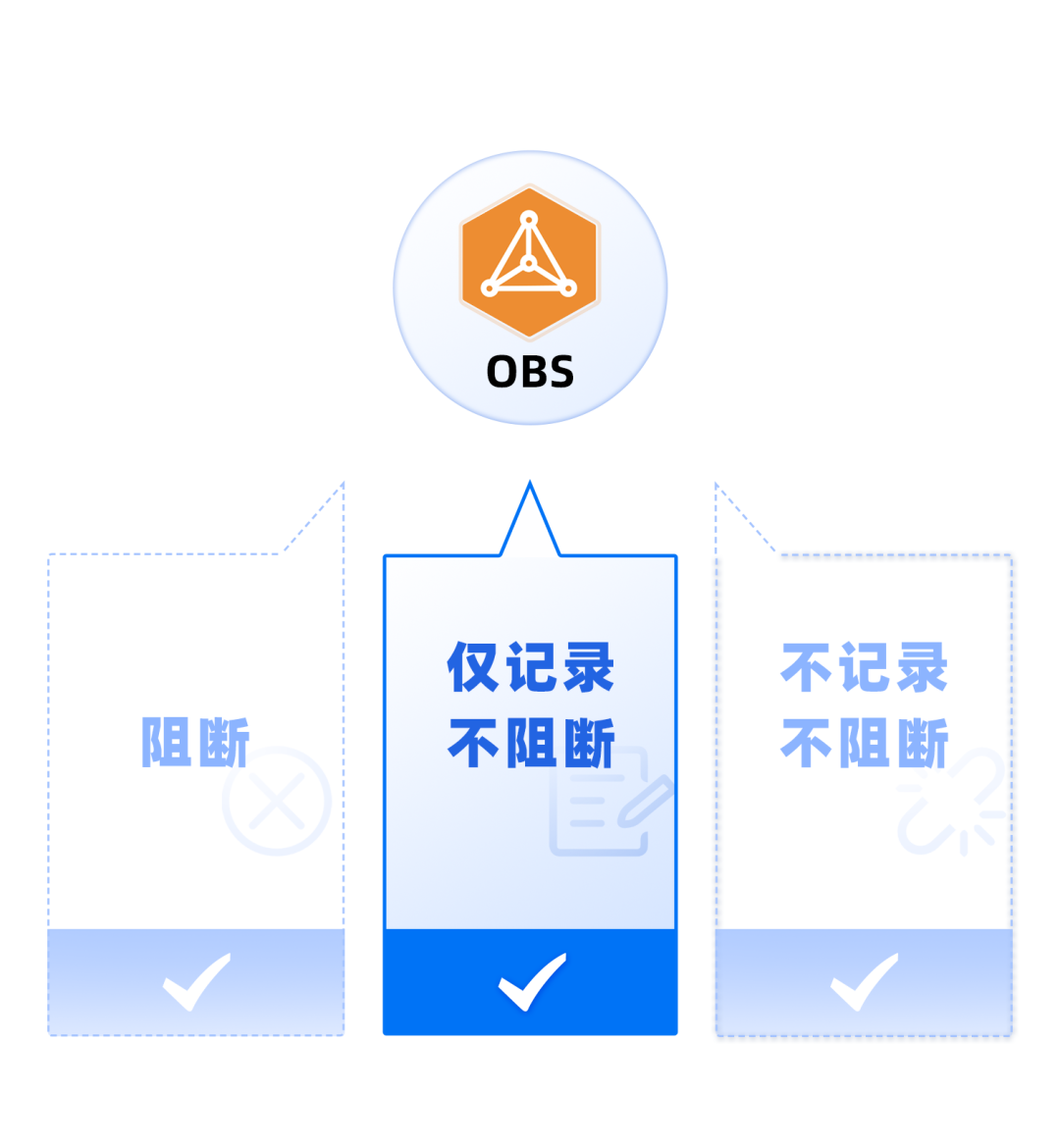 OBS

阻断

仅记录
不阻断

不记录
不阻断