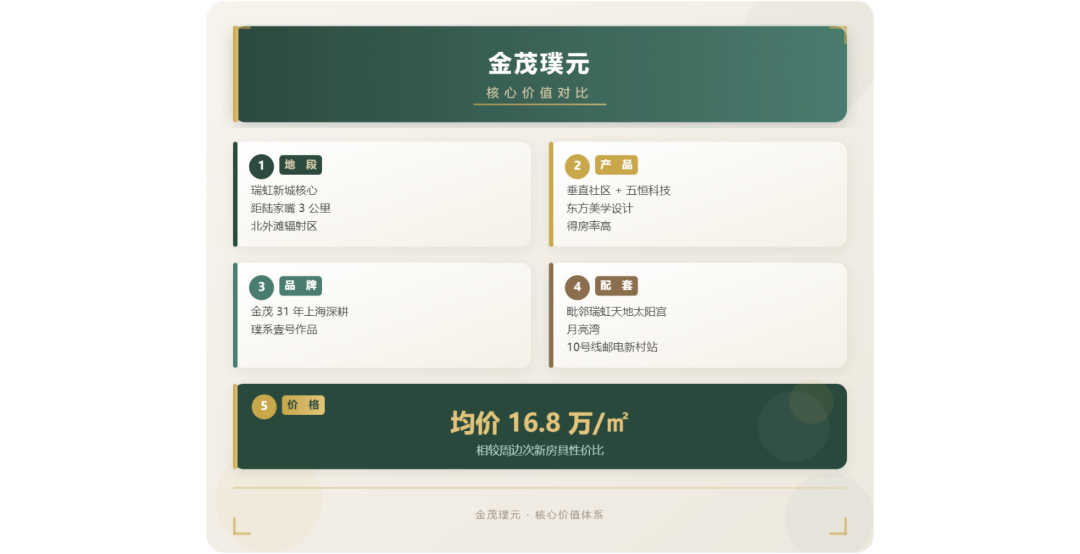 金茂璞元
核心价值对比

1 地 段
瑞虹新城核心
距陆家嘴 3 公里
北外滩辐射区

2 产 品
垂直社区 + 五恒科技
东方美学设计
得房率高

3 品 牌
金茂 31 年上海深耕
璞系壹号作品

4 配 套
毗邻瑞虹天地太阳宫
月亮湾
10号线邮电新村站

5 价 格
均价 16.8 万/㎡
相较周边次新房具性价比

金茂璞元 · 核心价值体系