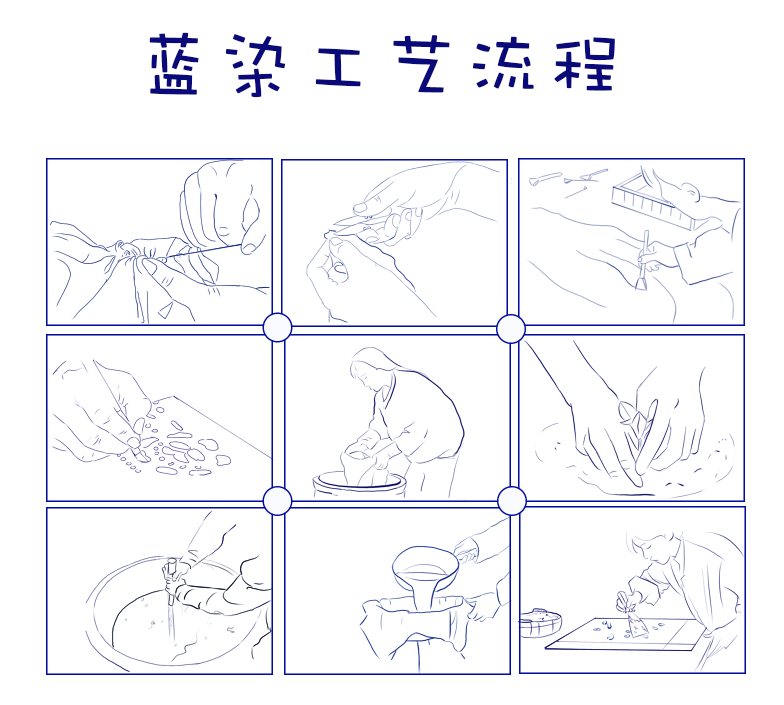 蓝染工艺流程