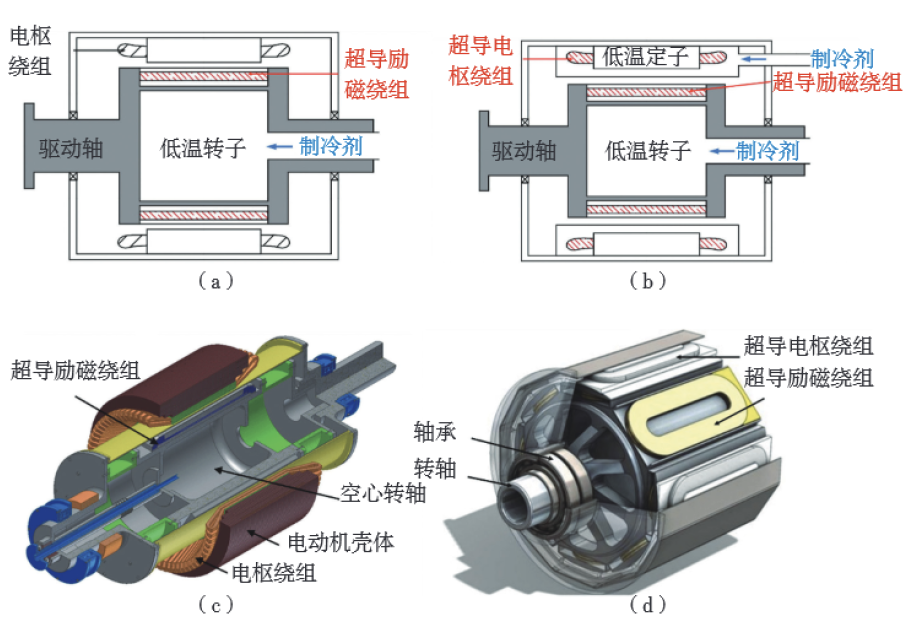 电枢绕组
超导励磁绕组
驱动轴
低温转子
制冷剂
(a)

超导电枢绕组
低温定子
制冷剂
超导励磁绕组
驱动轴
低温转子
制冷剂
(b)

超导励磁绕组
空心转轴
电动机壳体
电枢绕组
(c)

超导电枢绕组
超导励磁绕组
轴承
转轴
(d)