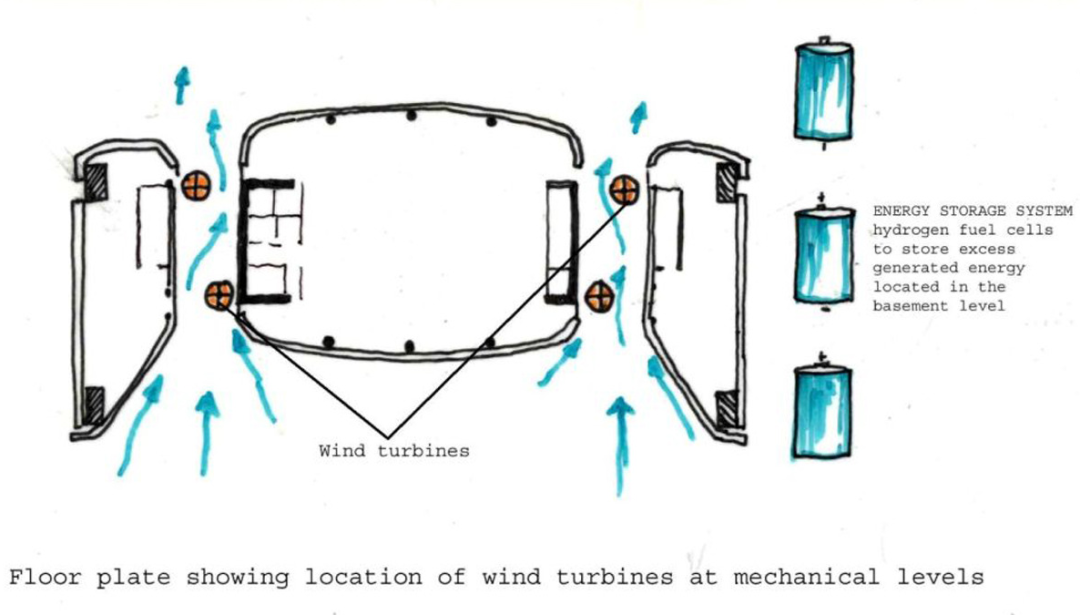 ENERGY STORAGE SYSTEM
hydrogen fuel cells
to store excess
generated energy
located in the
basement level

Wind turbines

Floor plate showing location of wind turbines at mechanical levels