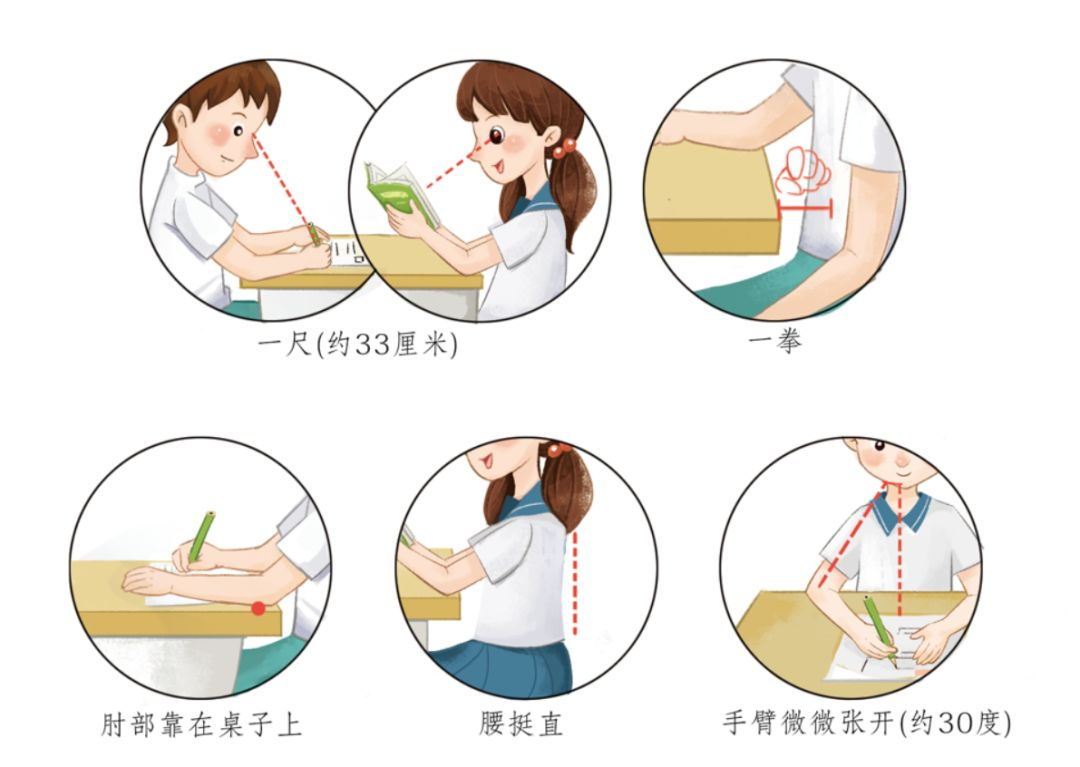 一尺(约33厘米)

一拳

肘部靠在桌子上

腰挺直

手臂微微张开(约30度)