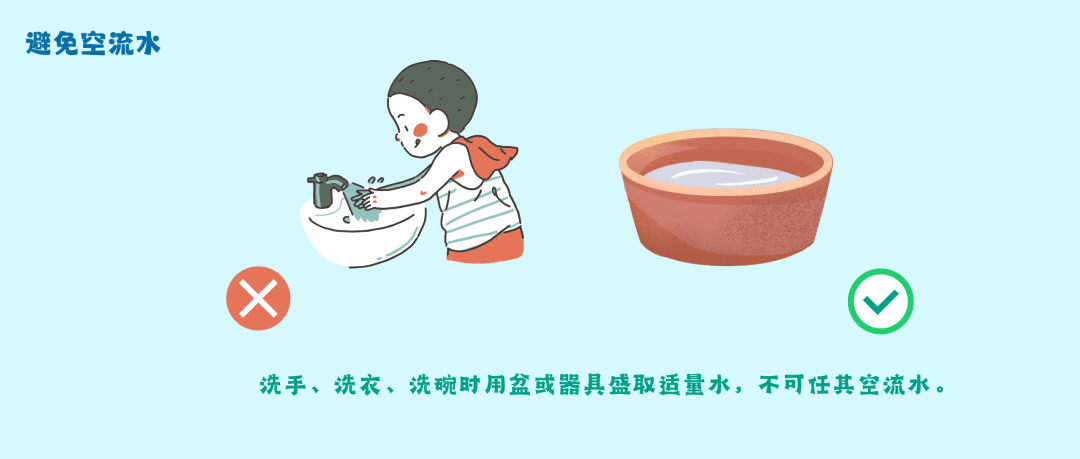 避免空流水

洗手、洗衣、洗碗时用盆或器具盛取适量水，不可任其空流水。