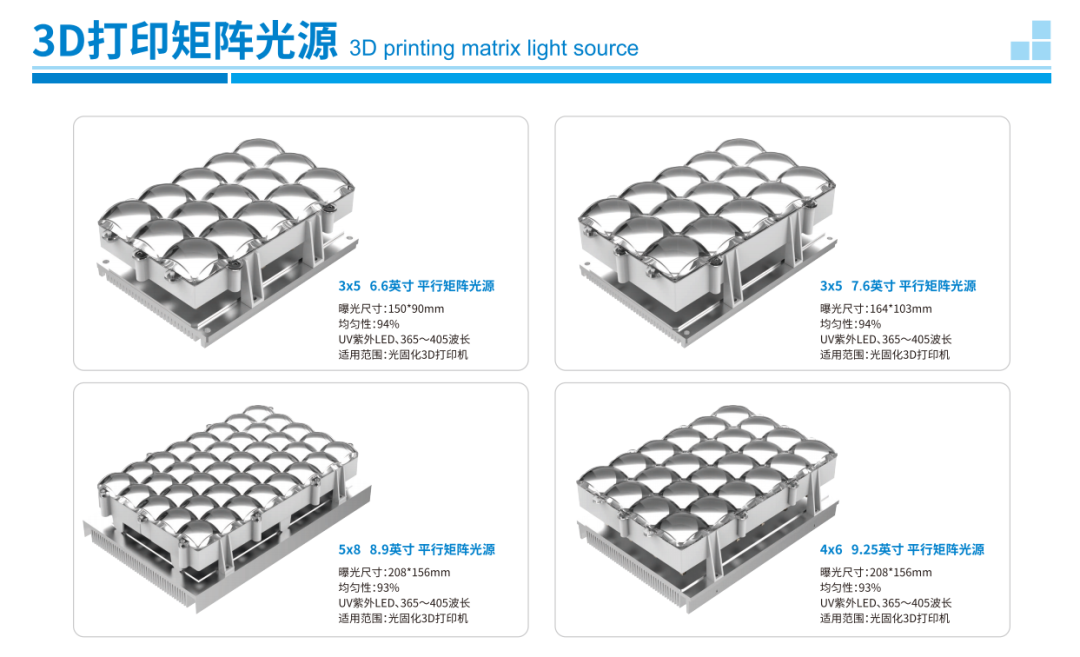 3D打印矩阵光源 3D printing matrix light source

3x5 6.6英寸 平行矩阵光源
曝光尺寸:150*90mm
均匀性:94%
UV紫外LED、365～405波长
适用范围:光固化3D打印机

3x5 7.6英寸 平行矩阵光源
曝光尺寸:164*103mm
均匀性:94%
UV紫外LED、365～405波长
适用范围:光固化3D打印机

5x8 8.9英寸 平行矩阵光源
曝光尺寸:208*156mm
均匀性:93%
UV紫外LED、365～405波长
适用范围:光固化3D打印机

4x6 9.25英寸 平行矩阵光源
曝光尺寸:208*156mm
均匀性:93%
UV紫外LED、365～405波长
适用范围:光固化3D打印机