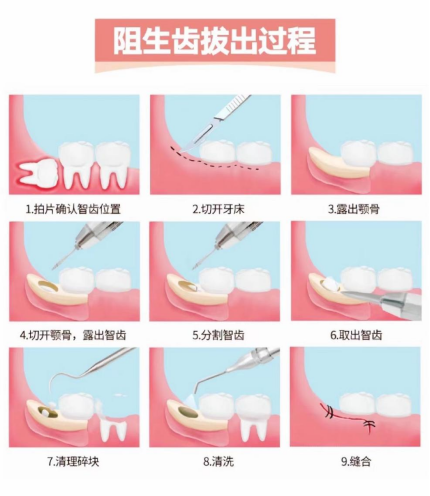 阻生齿拔出过程

1.拍片确认智齿位置

2.切开牙床

3.露出颚骨

4.切开颚骨，露出智齿

5.分割智齿

6.取出智齿

7.清理碎块

8.清洗

9.缝合