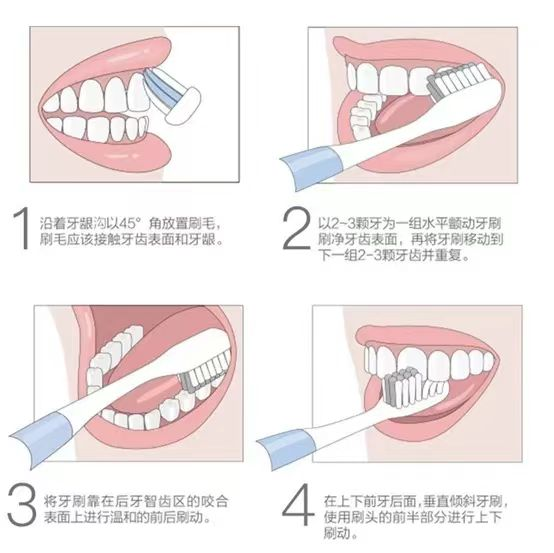 1 沿着牙龈沟以45° 角放置刷毛，刷毛应该接触牙齿表面和牙龈。

2 以2~3颗牙为一组水平颤动牙刷刷净牙齿表面，再将牙刷移动到下一组2~3颗牙齿并重复。

3 将牙刷靠在后牙智齿区的咬合表面上进行温和的前后刷动。

4 在上下前牙后面，垂直倾斜牙刷，使用刷头的前半部分进行上下刷动。